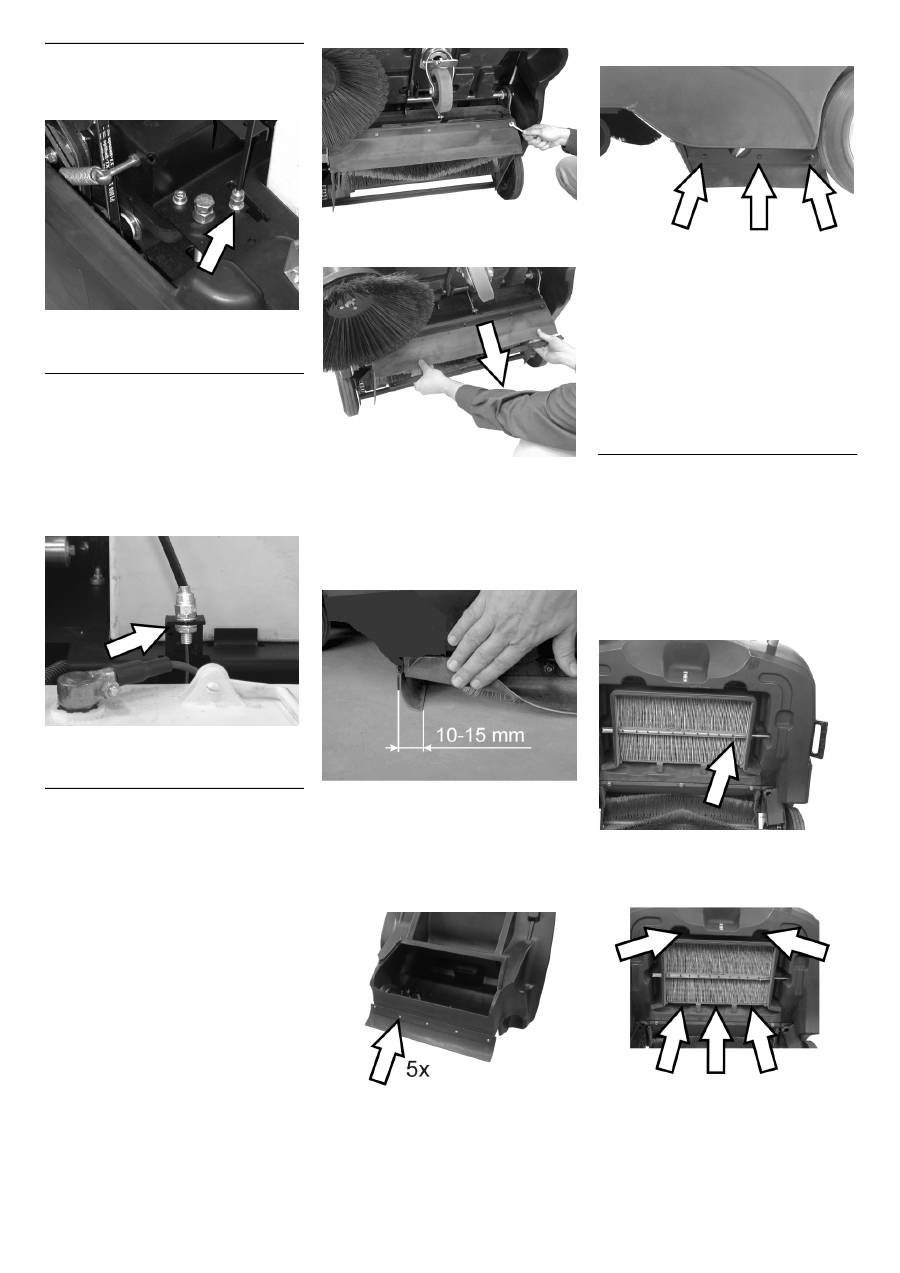 10-15 mm

5x