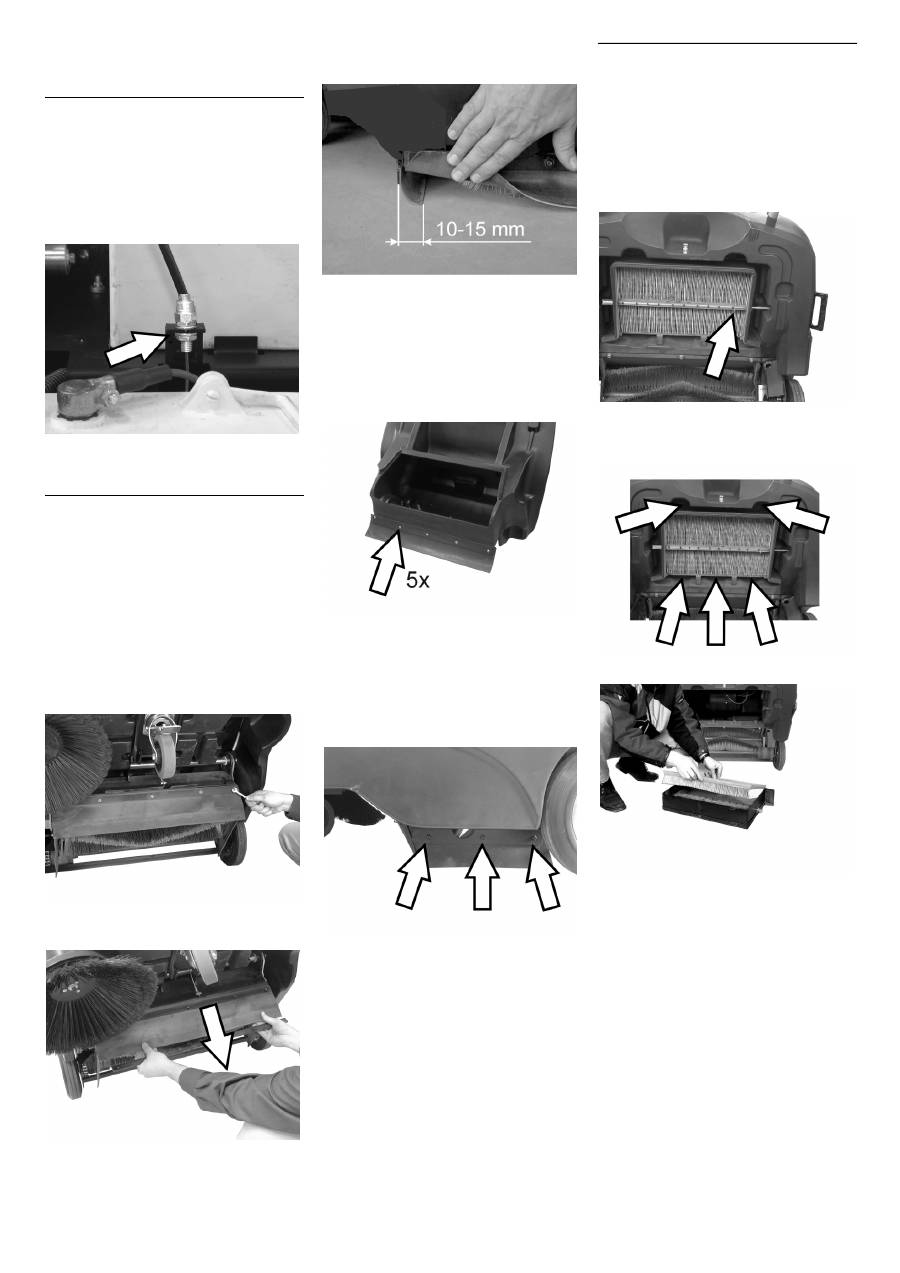 10-15 mm

5x