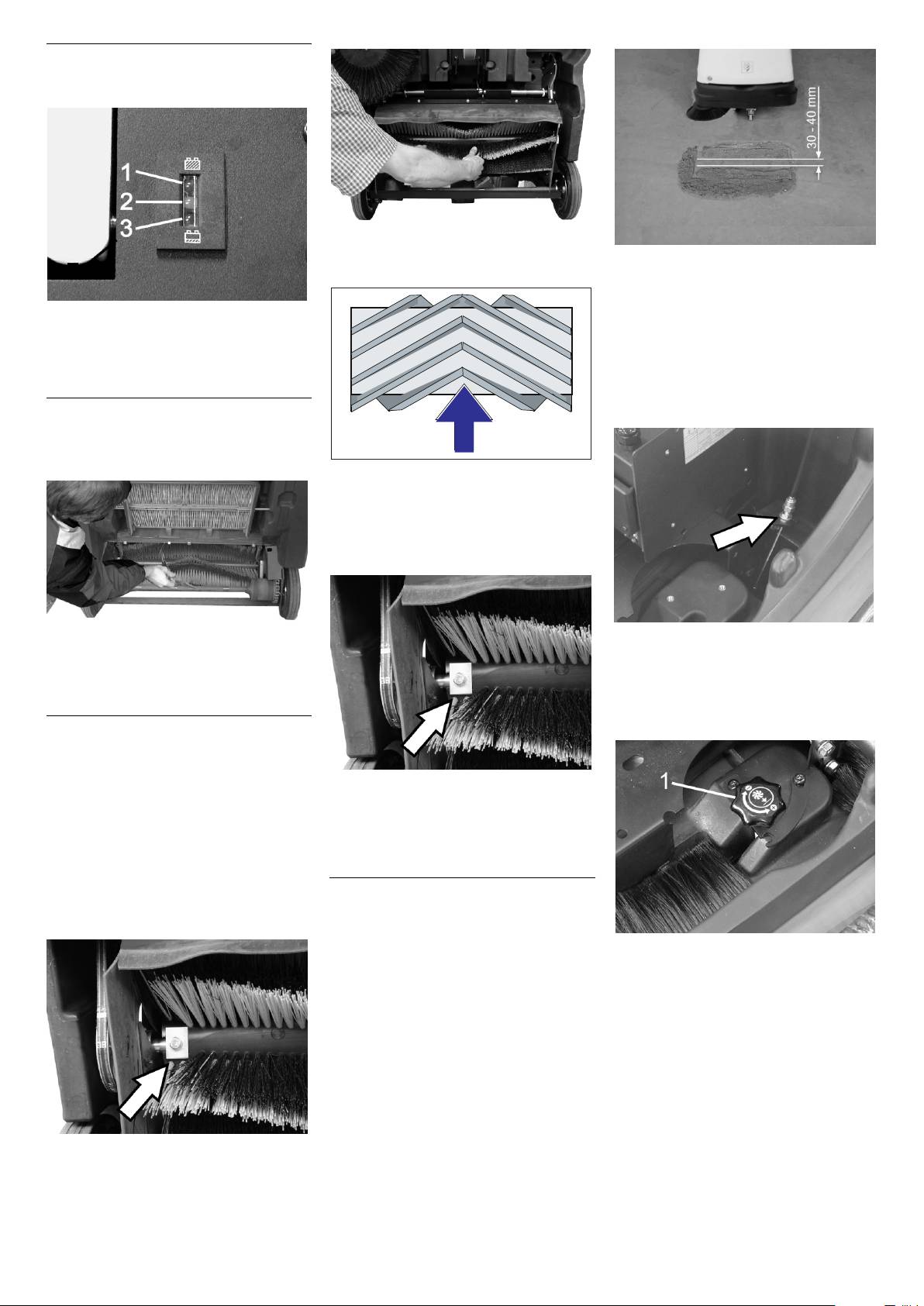 1
2
3

30 - 40 mm

1