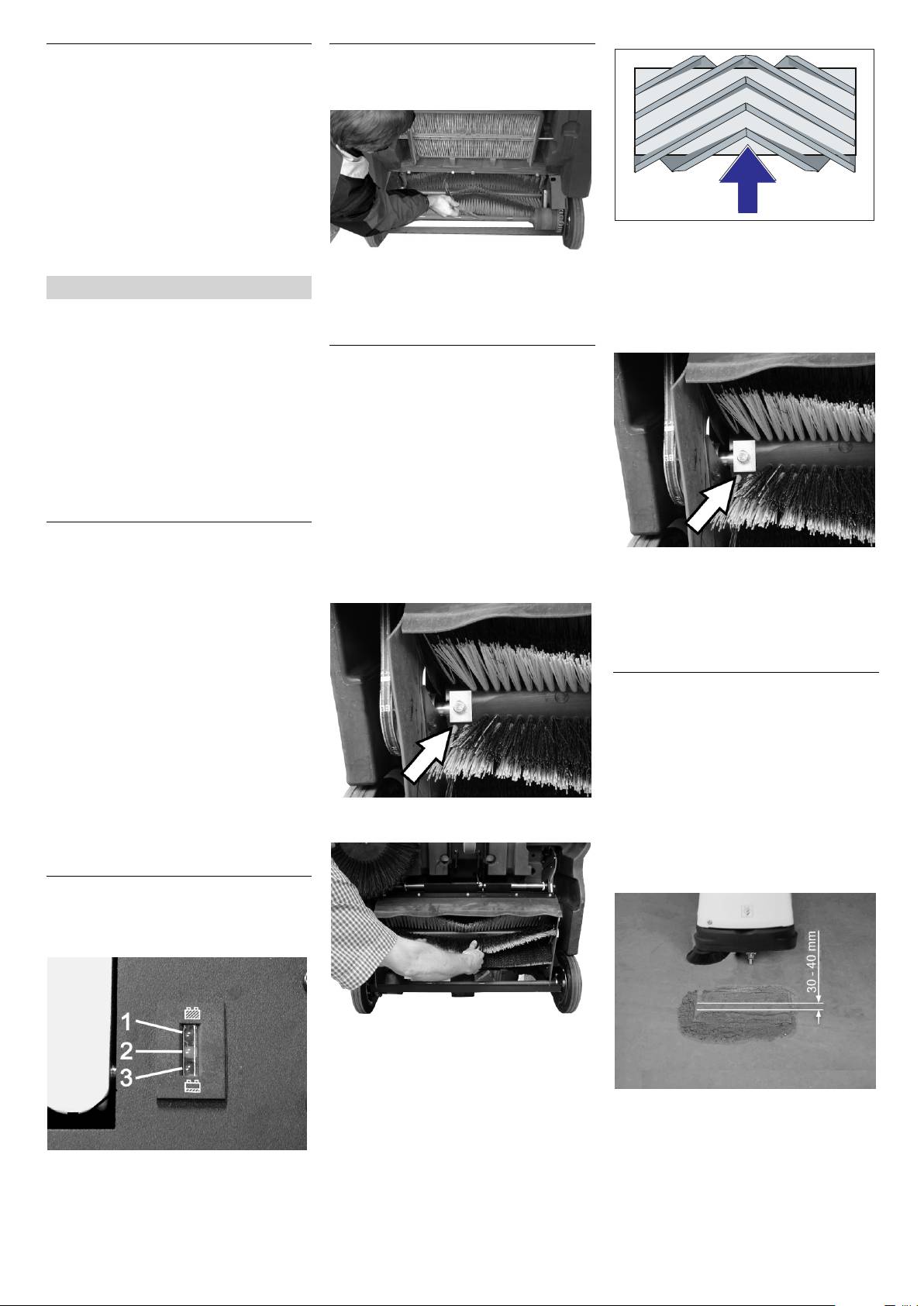 1
2
3

30 - 40 mm