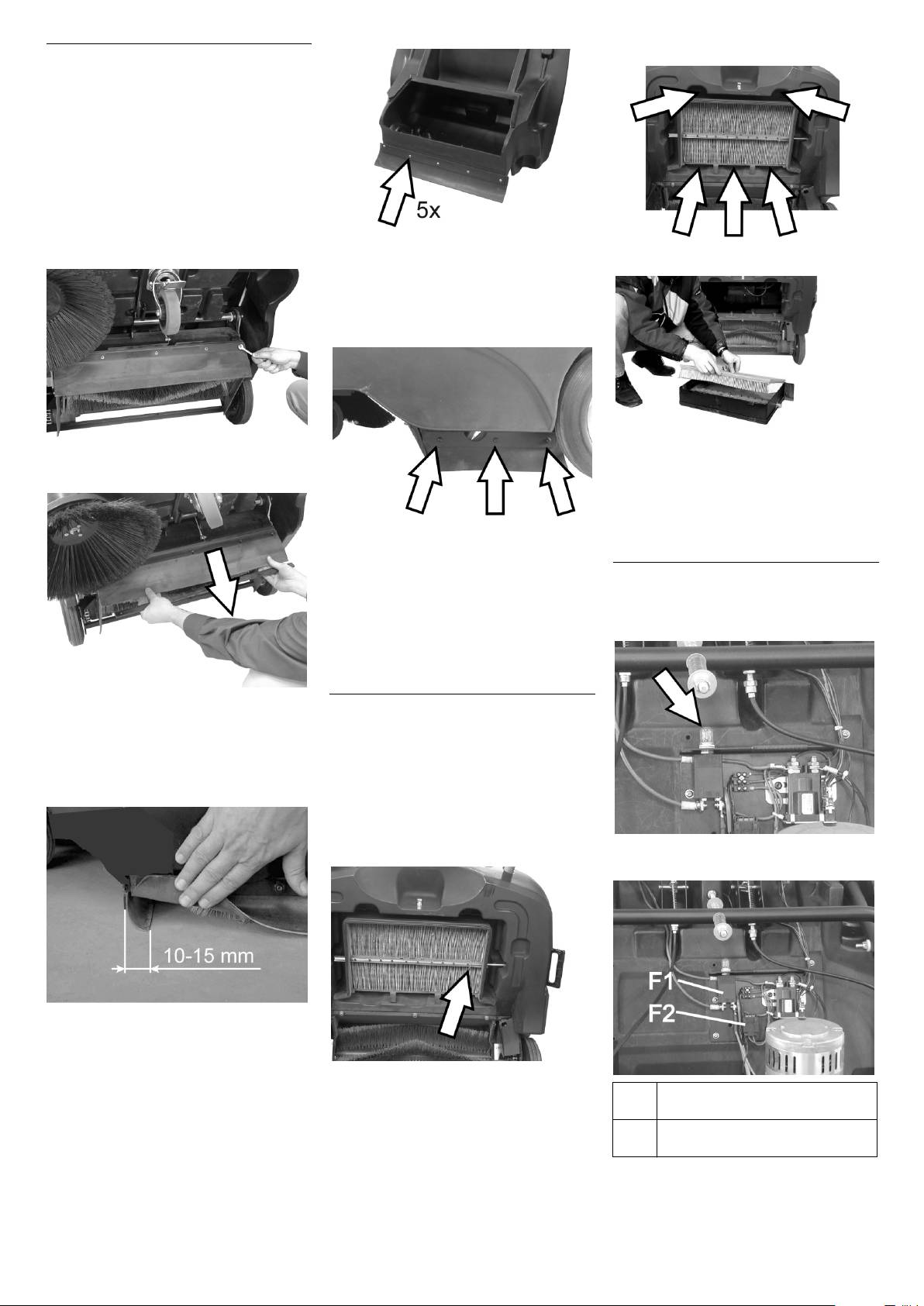 5x

10-15 mm

F1
F2