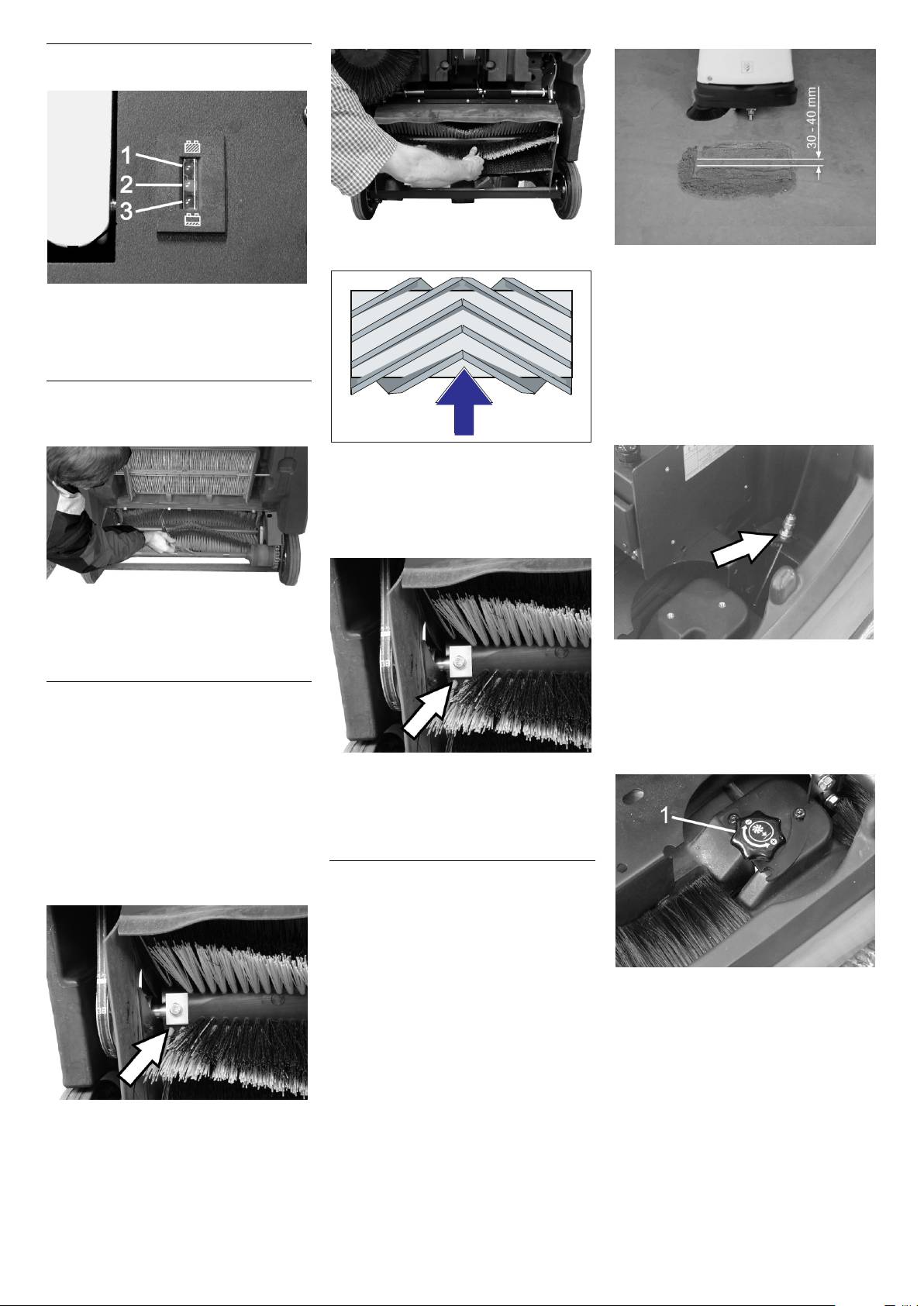 1
2
3

30 - 40 mm

1