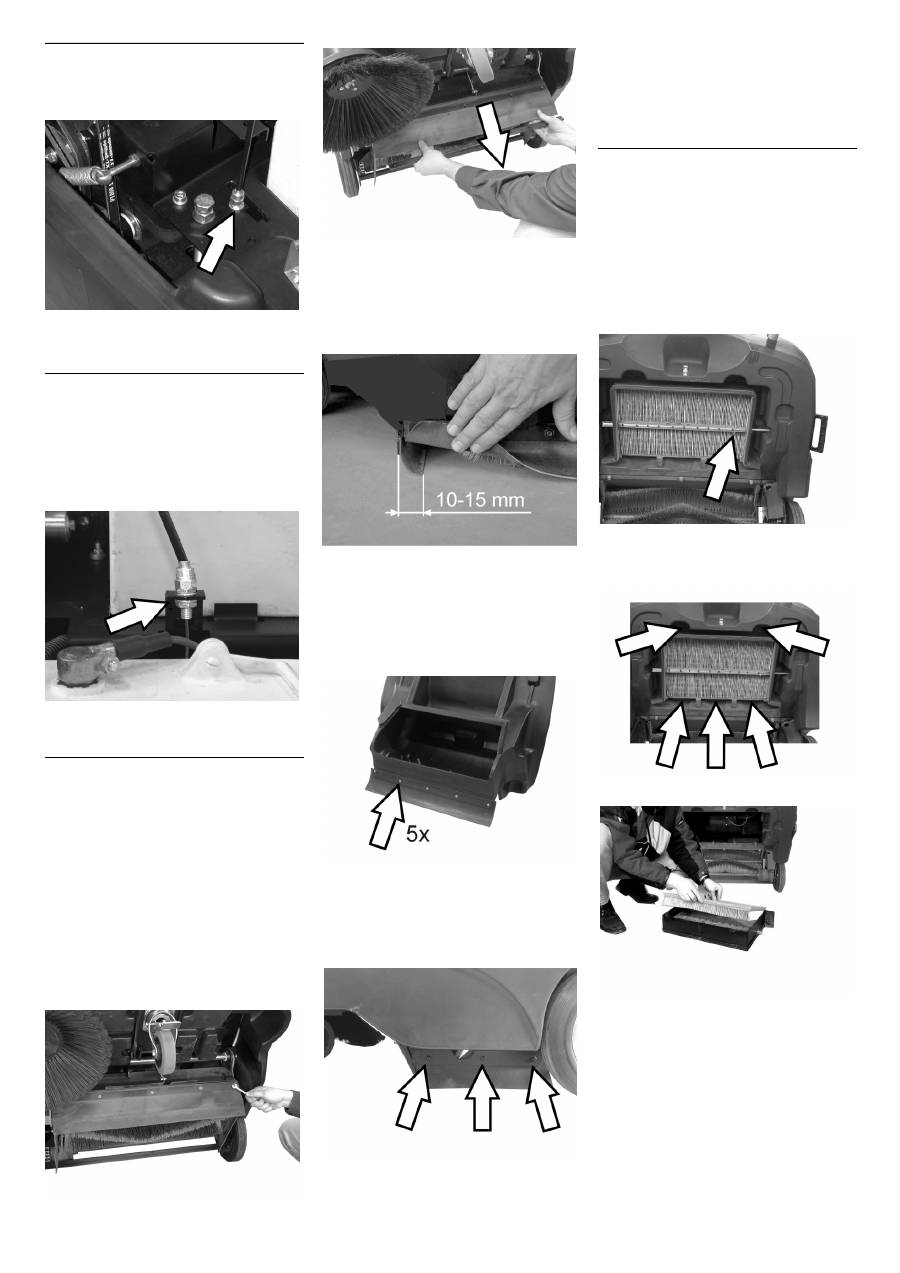 10-15 mm

5x