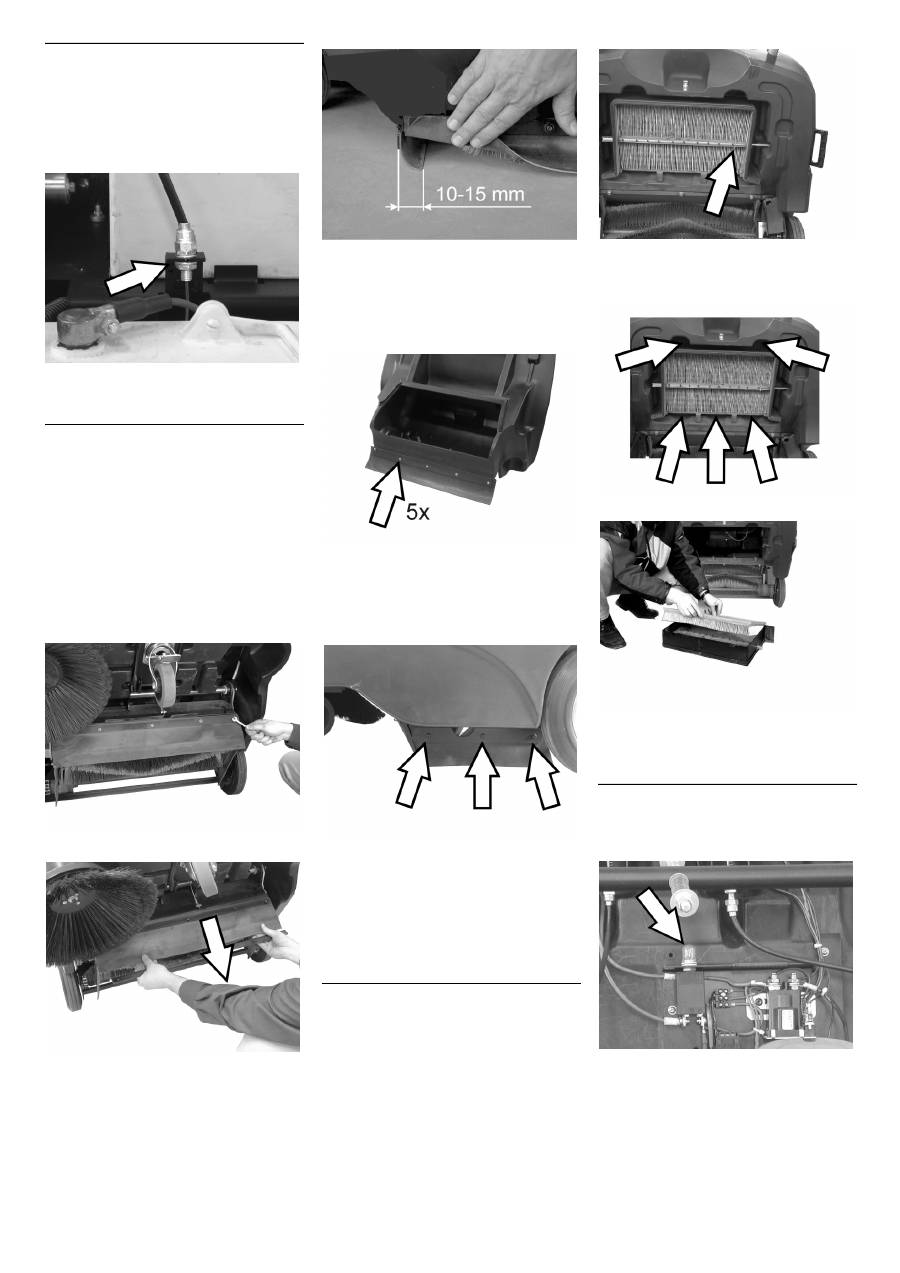 10-15 mm

5x