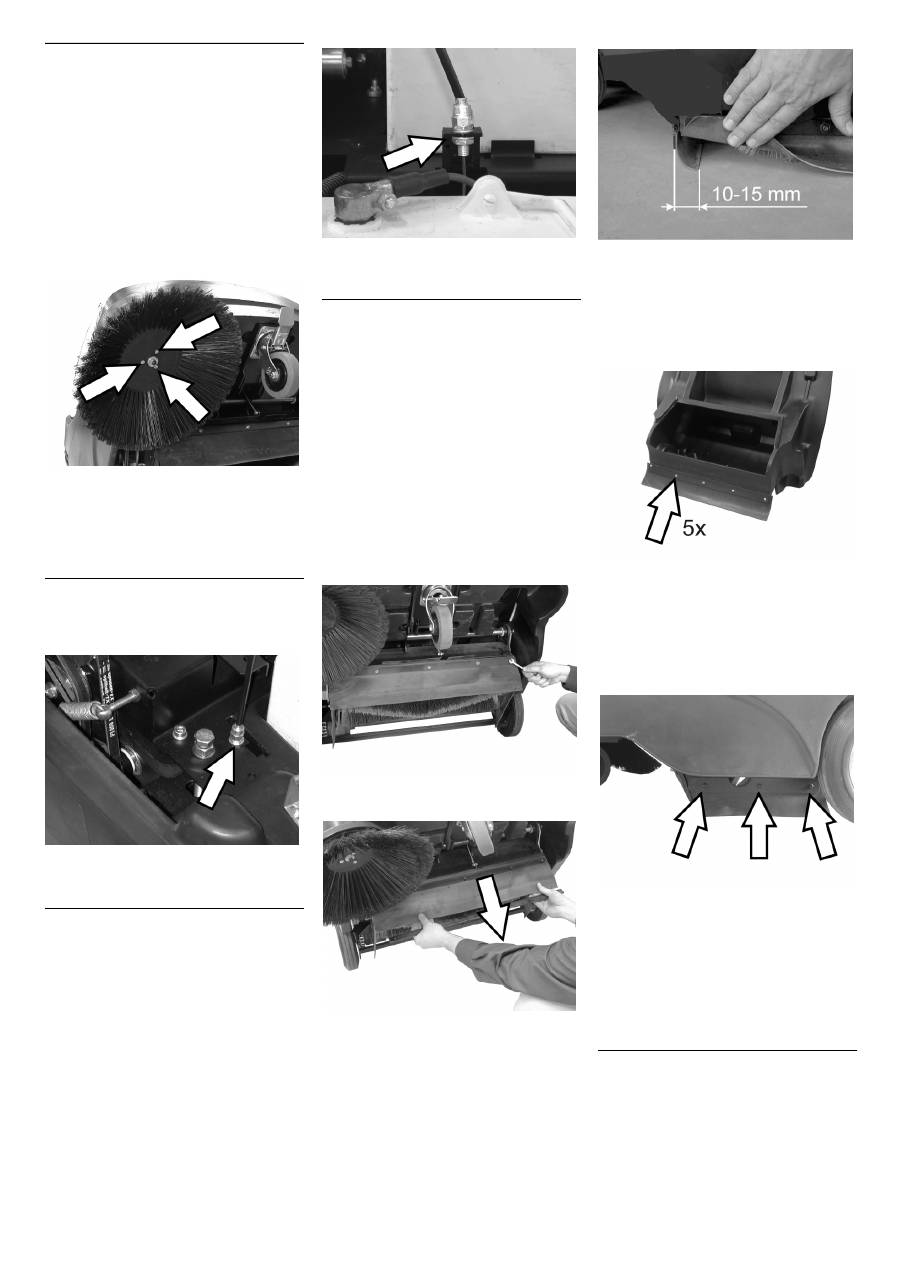 10-15 mm

5x