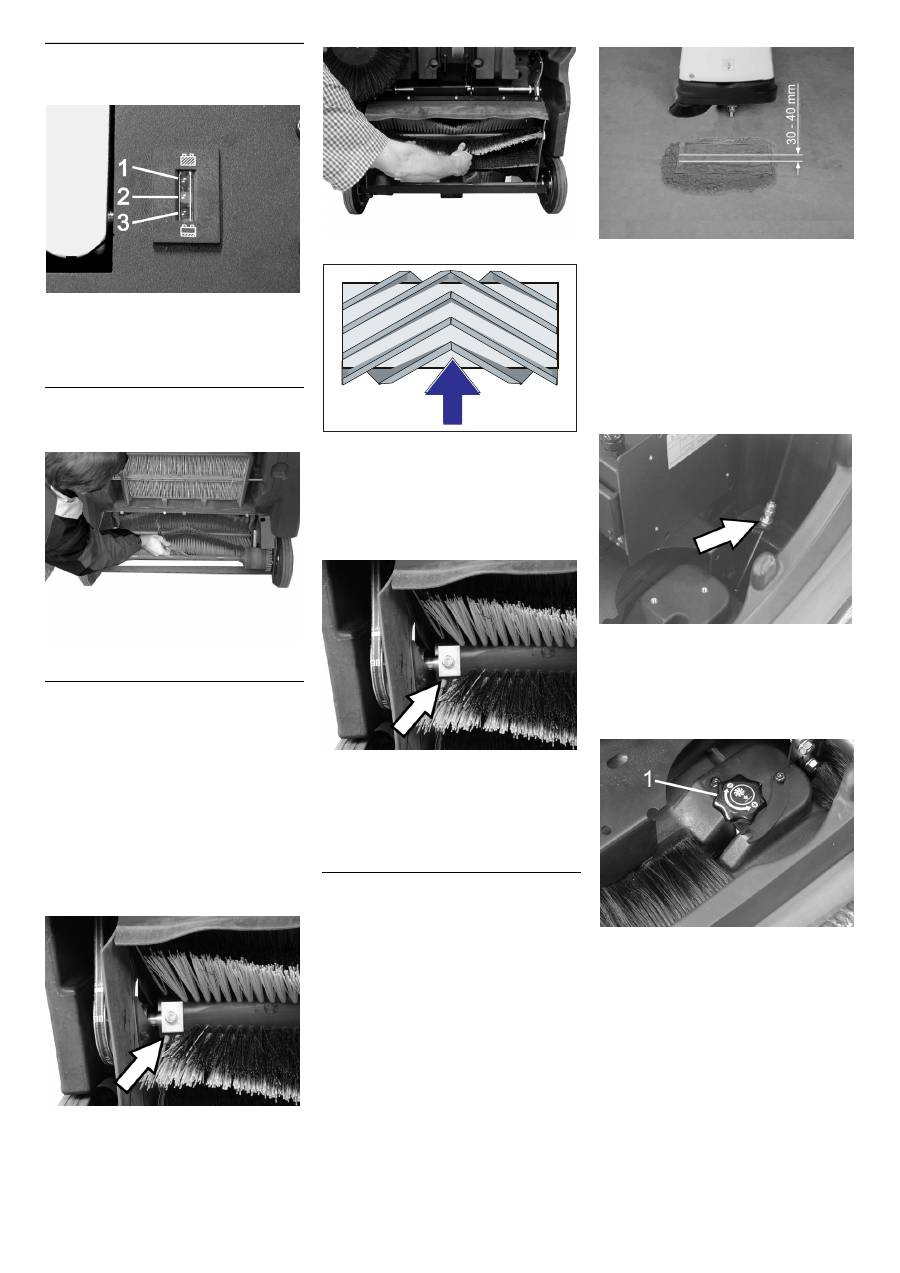 1
2
3

30 - 40 mm

1