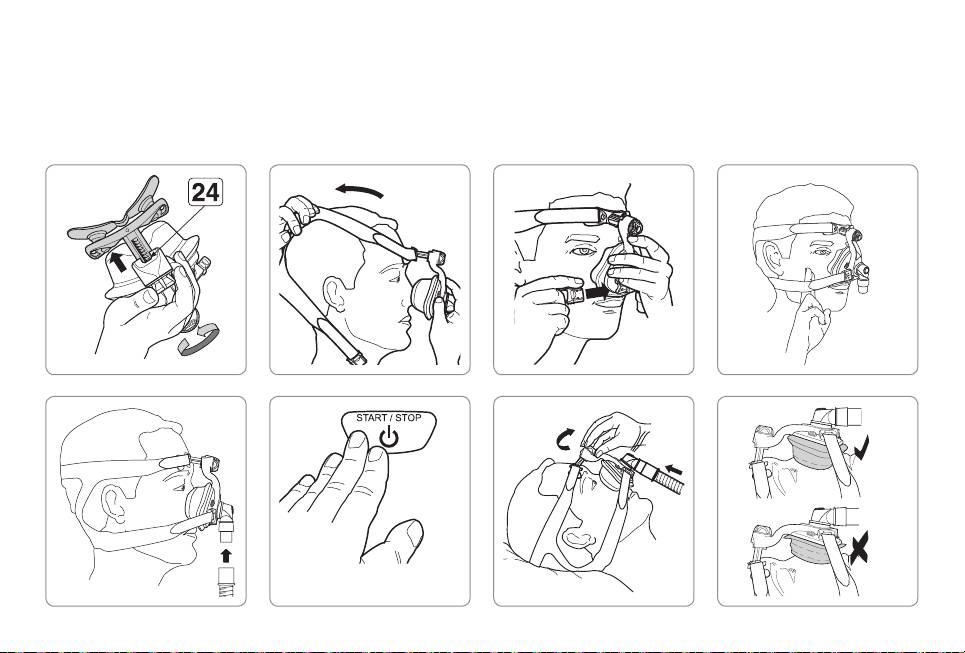 24

START / STOP