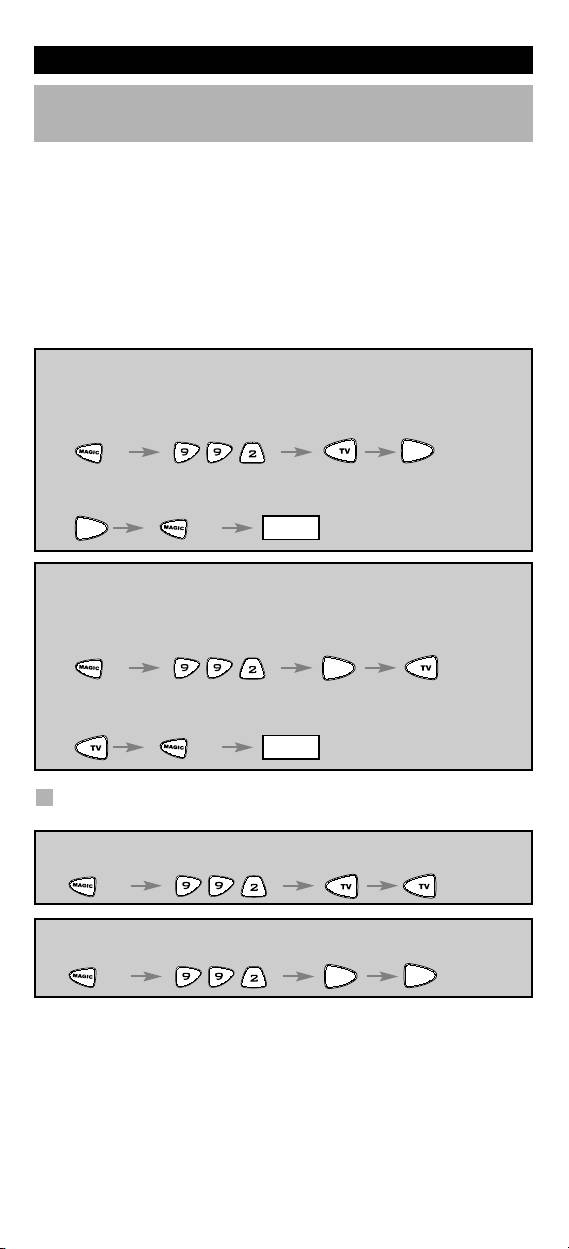 MAGIC 9 9 2 TV

MAGIC

MAGIC 9 9 2 TV

TV MAGIC

MAGIC 9 9 2 TV TV

MAGIC 9 9 2