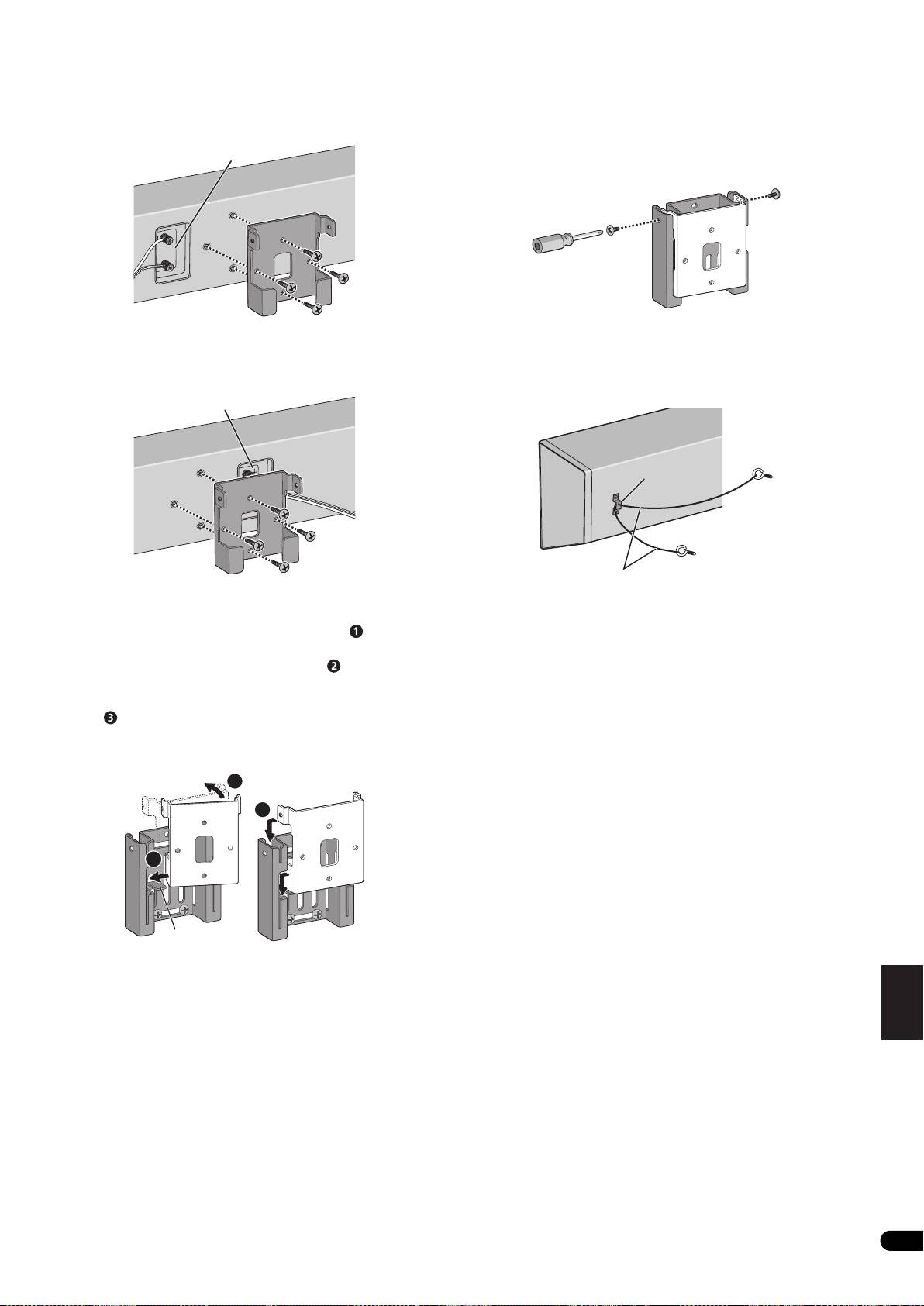 ❶

❷

❸