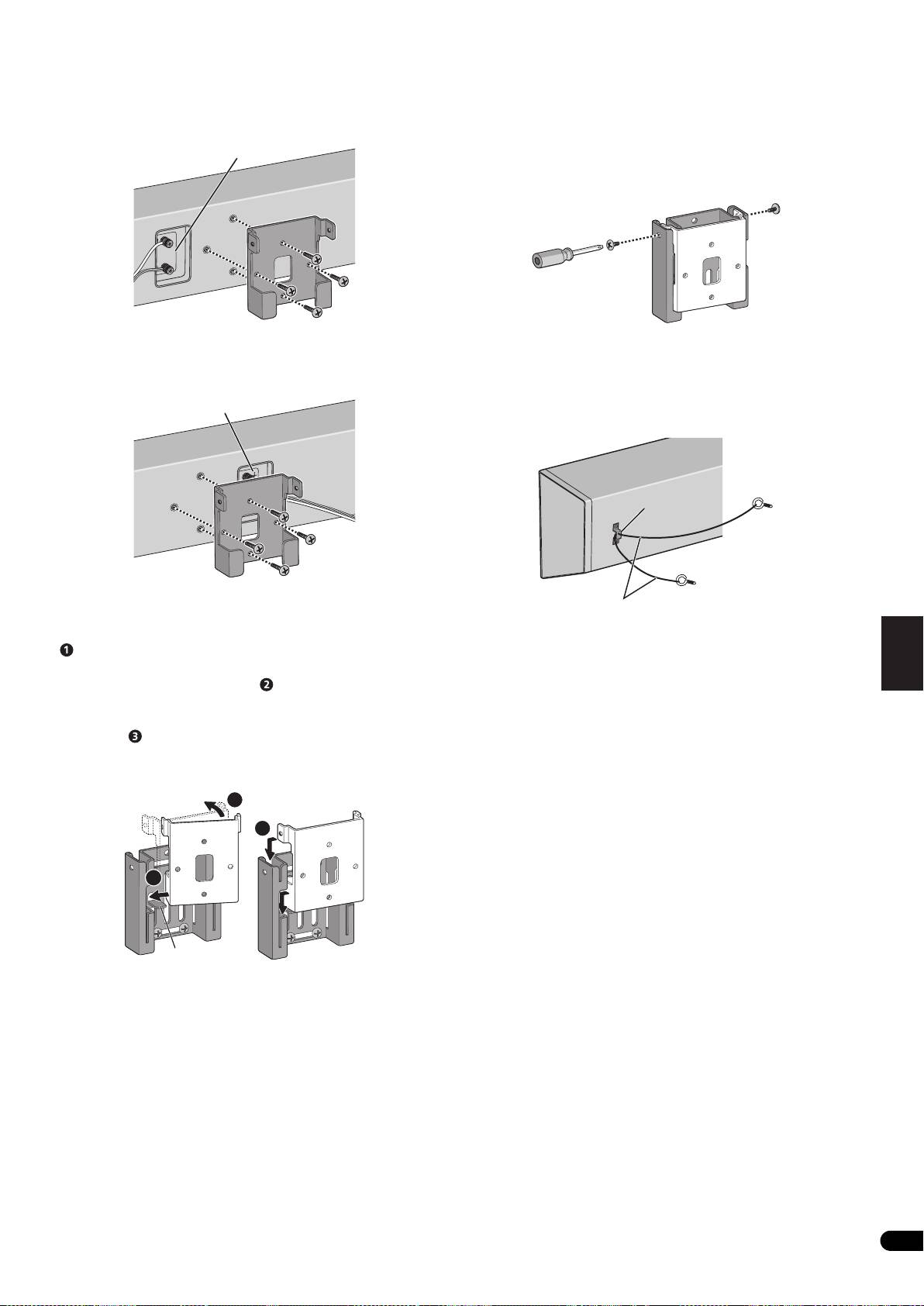 ❶

❷

❸