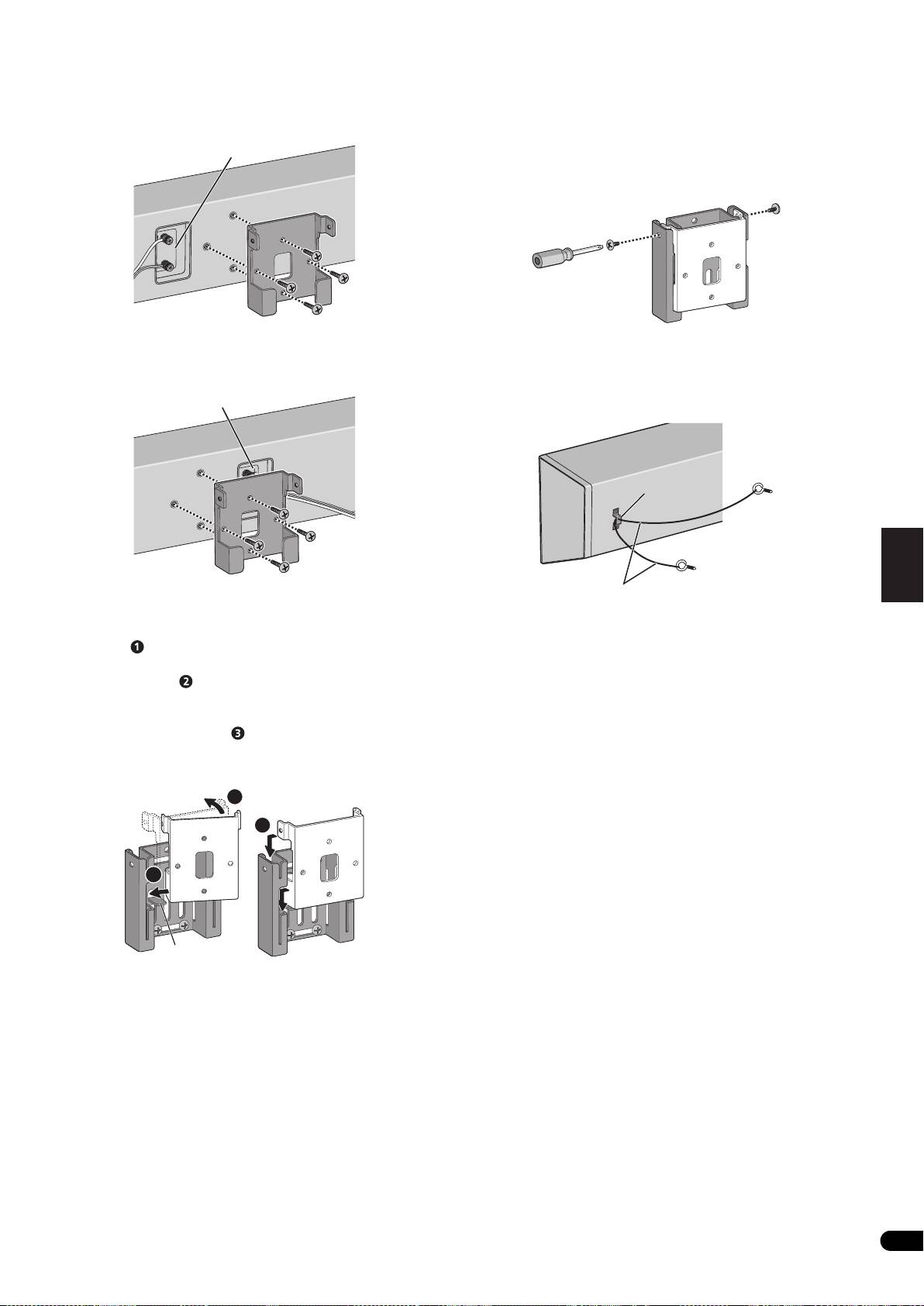 ❶

❷

❸