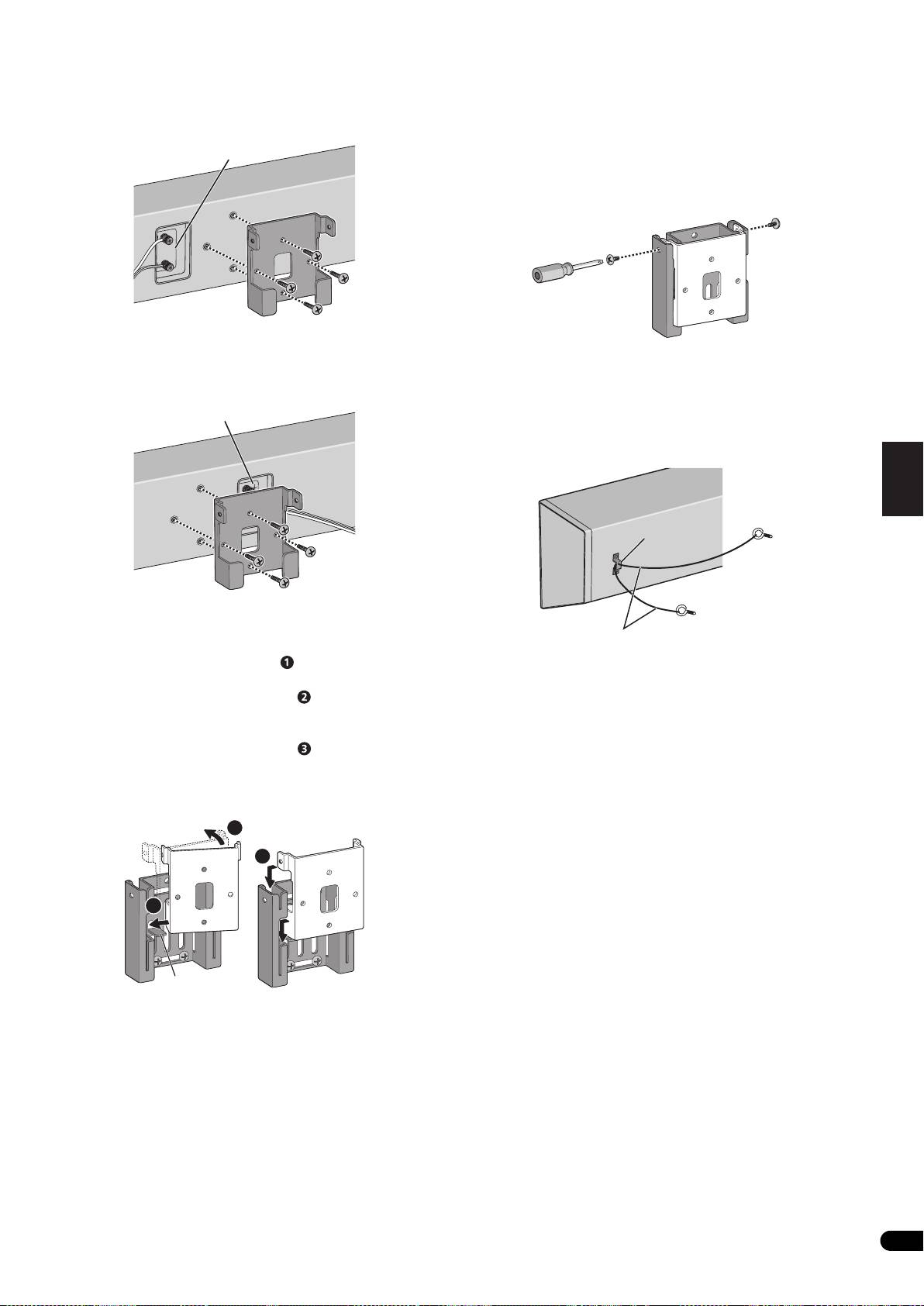 ❶

❷

❸