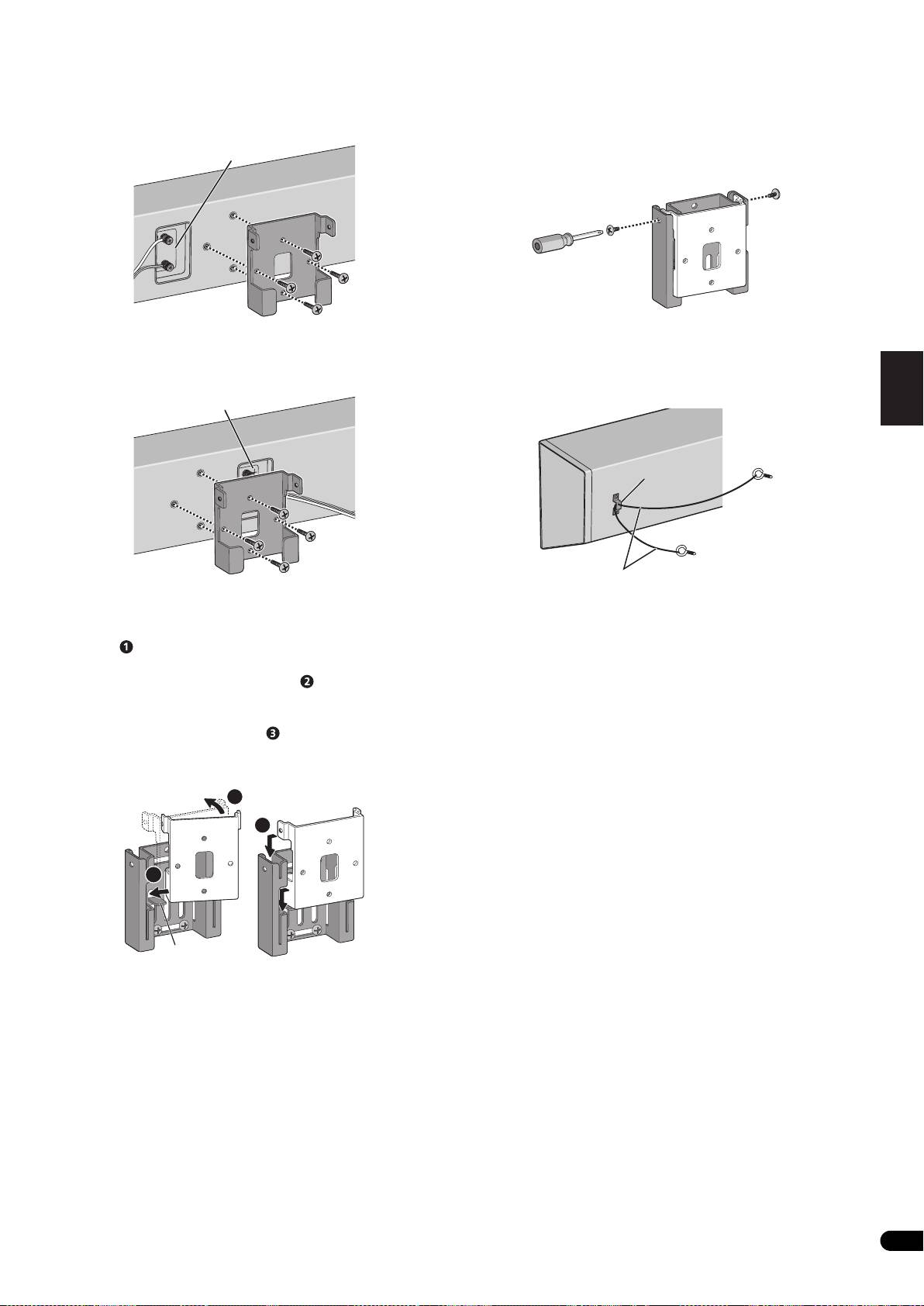 ❶

❷

❸