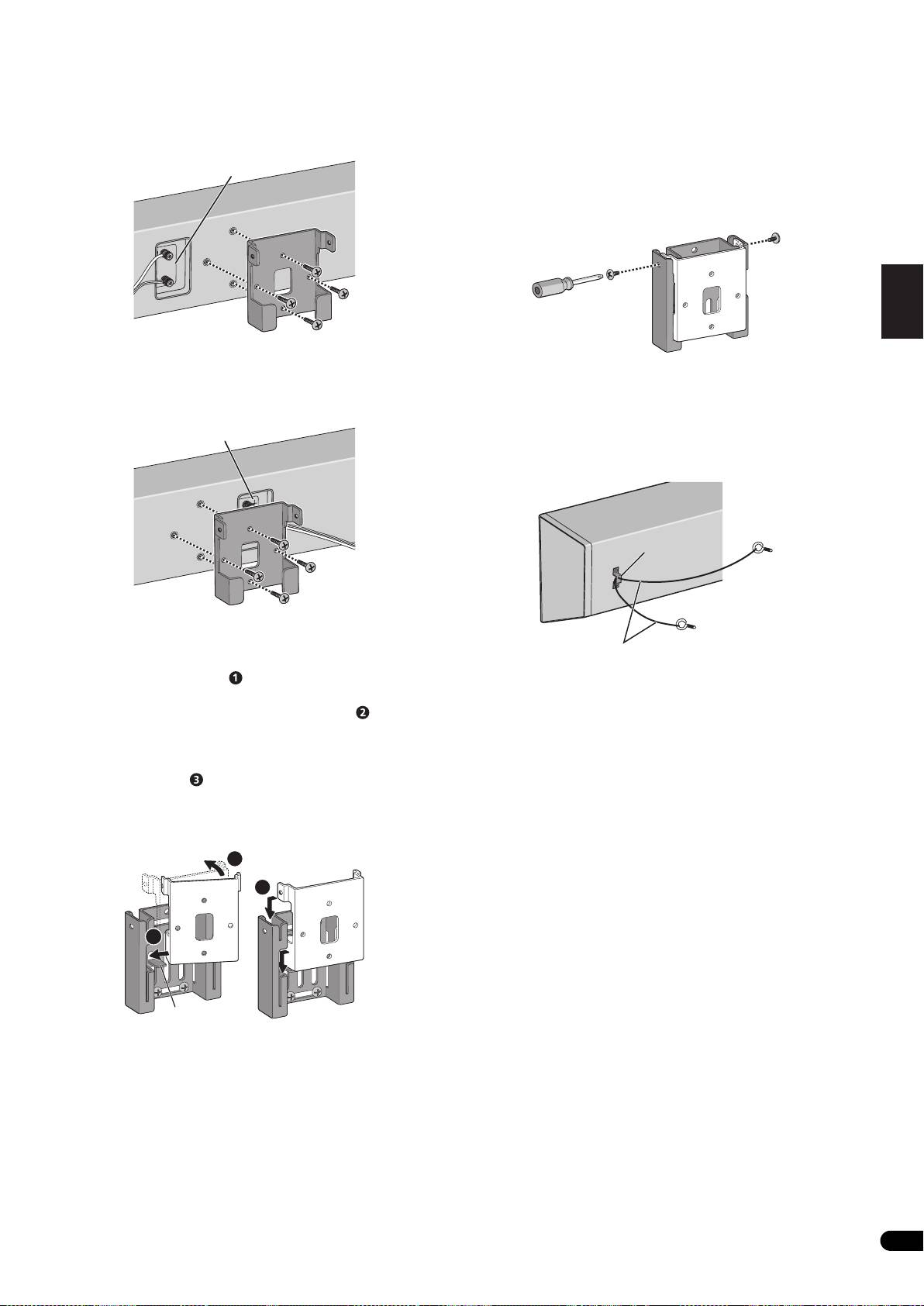 ❶

❷

❸