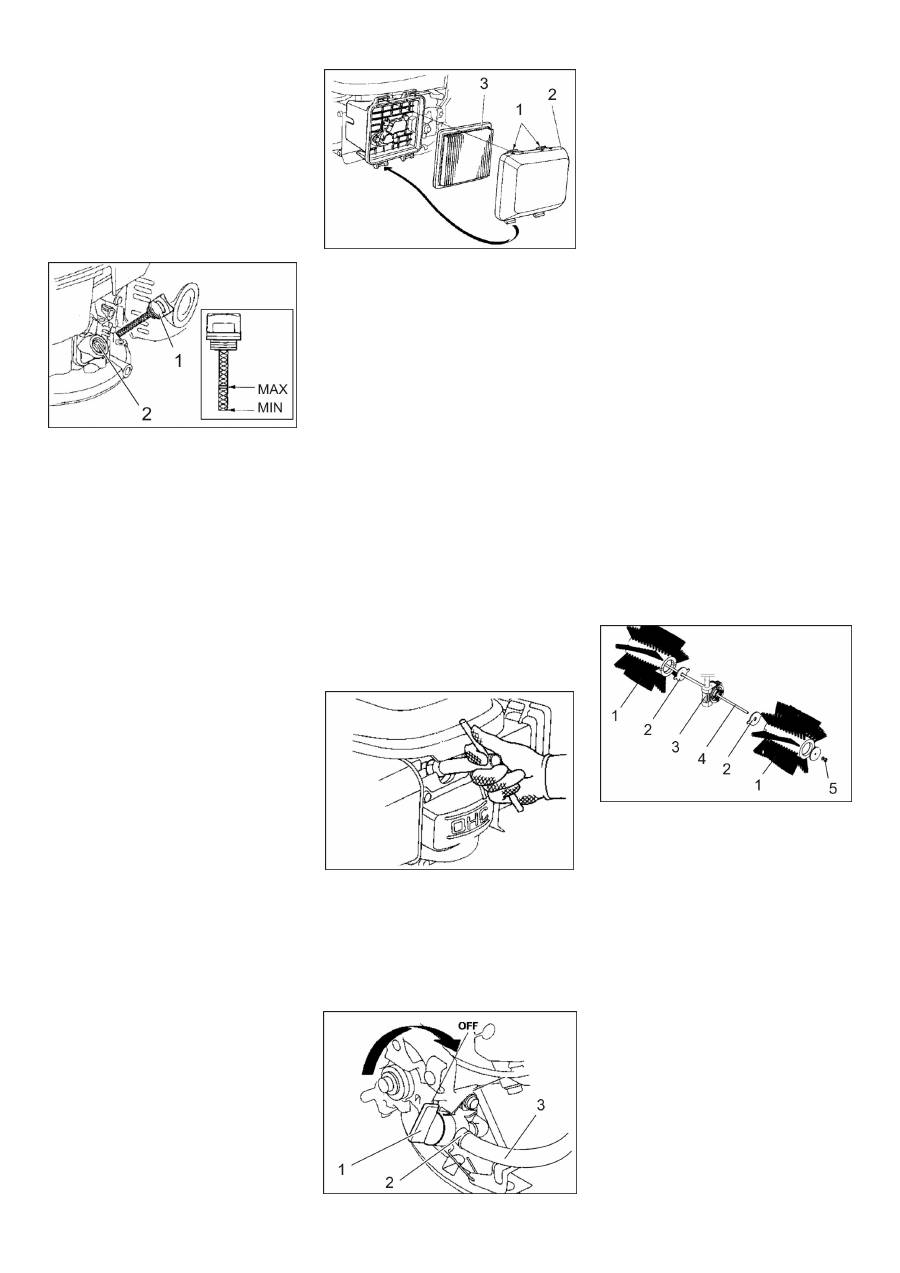 3
1
2

1
2
MAX
MIN

1
2
3
4
2
1
5

OHV

OFF
1
2
3