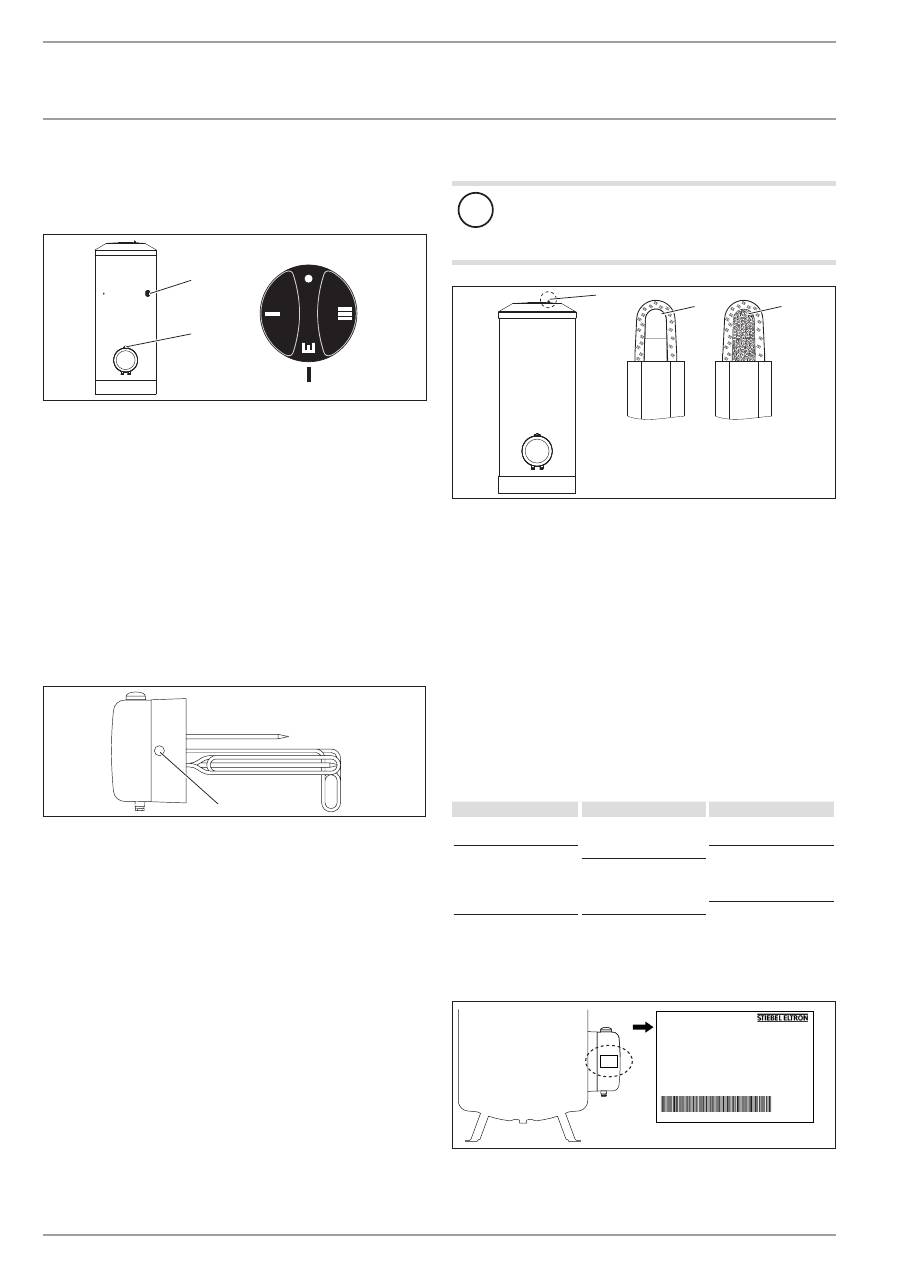 STIEBEL ELTRON