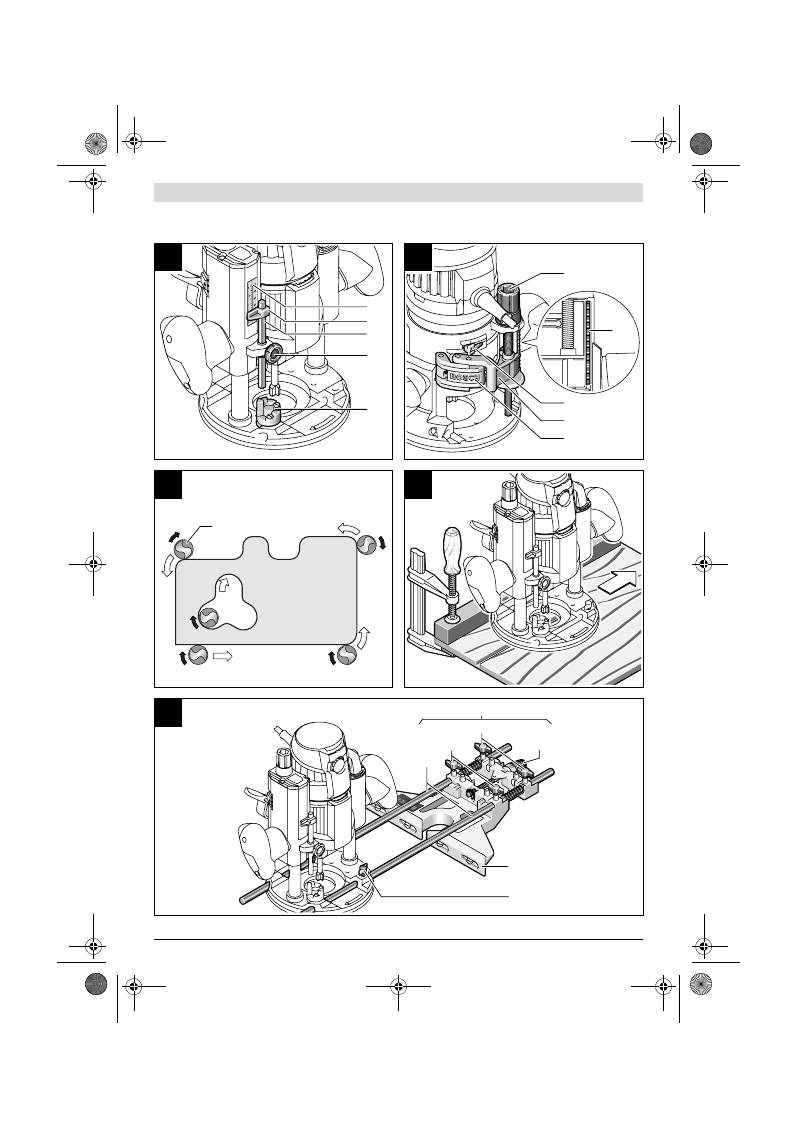 BOSCH