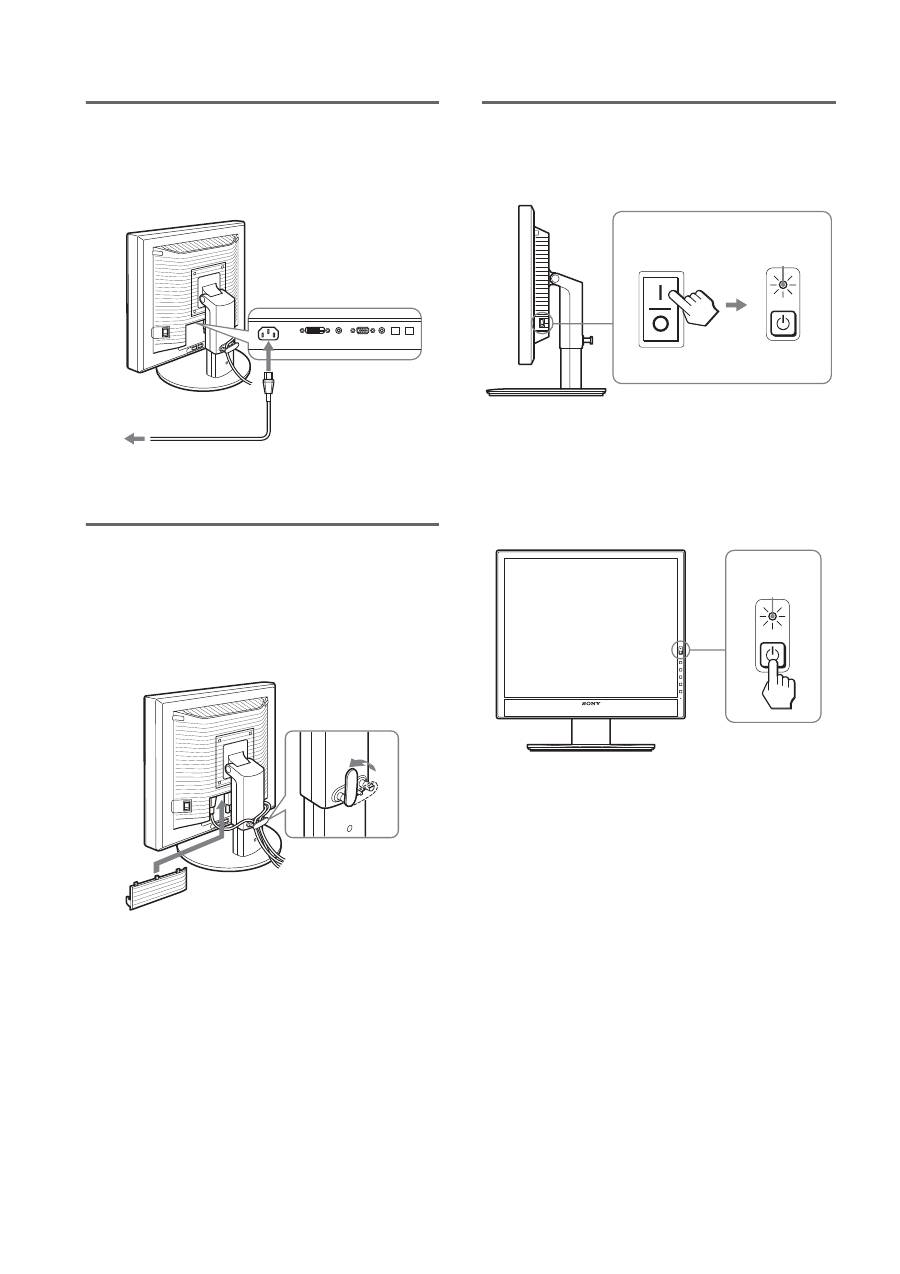 SONY