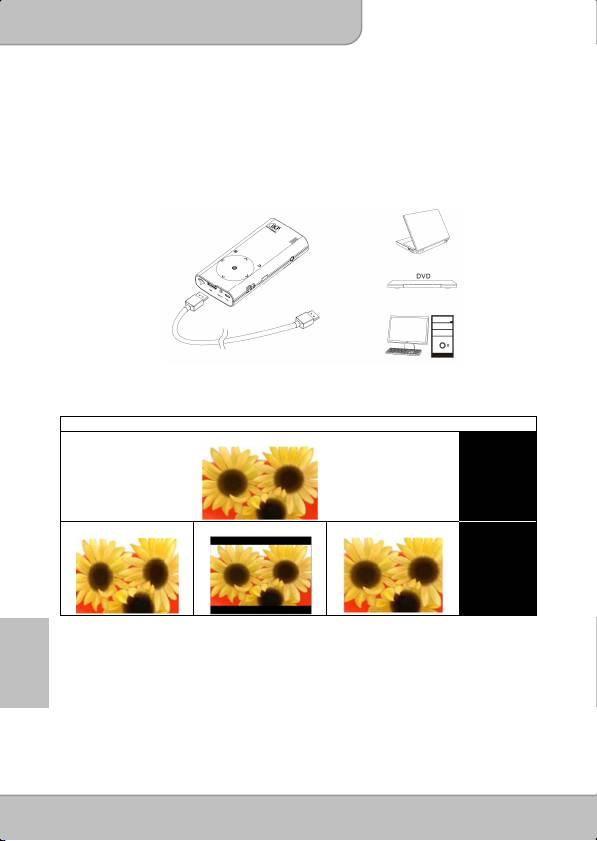 DVD