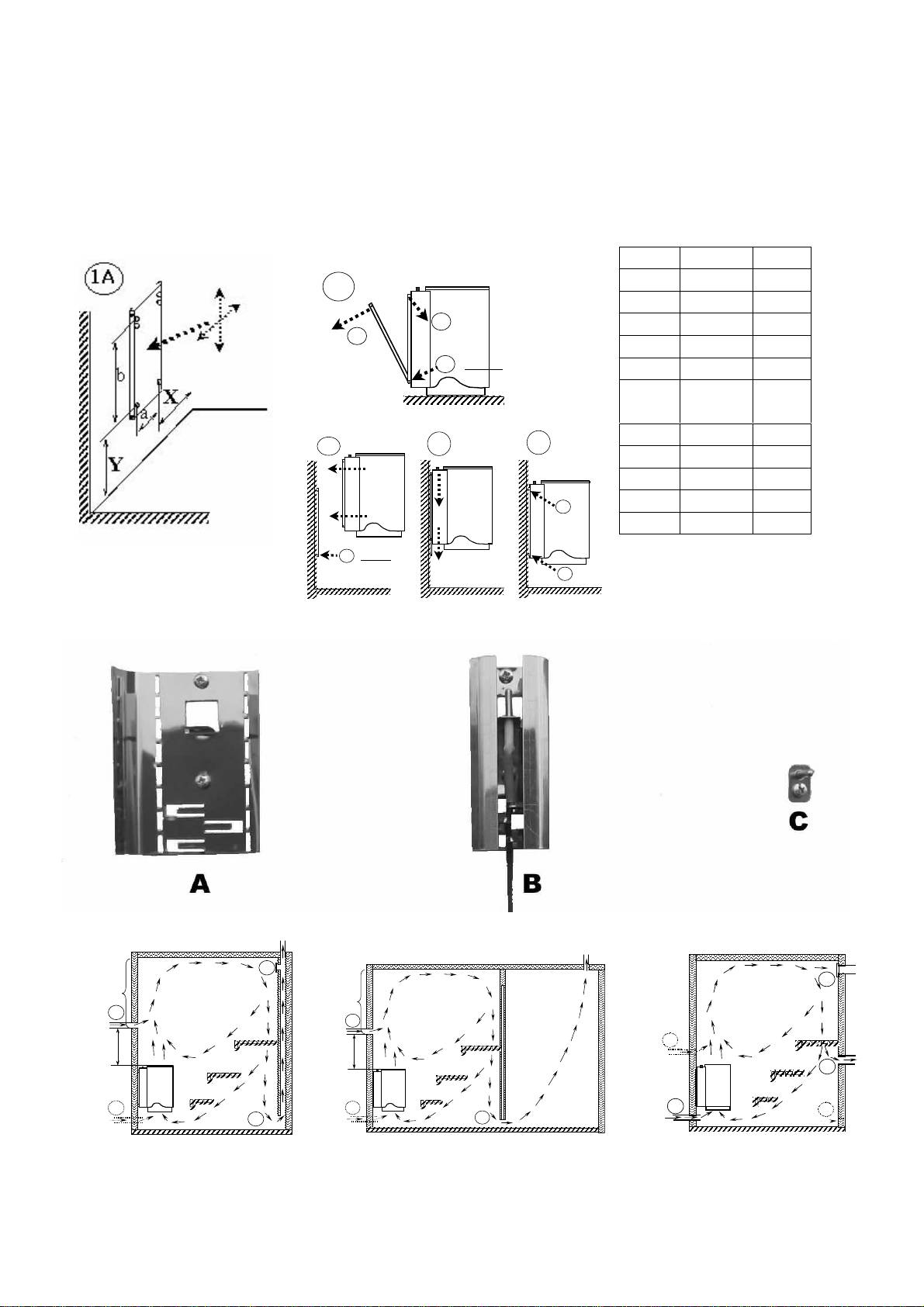 1A

b

a

X

Y

A

B

C