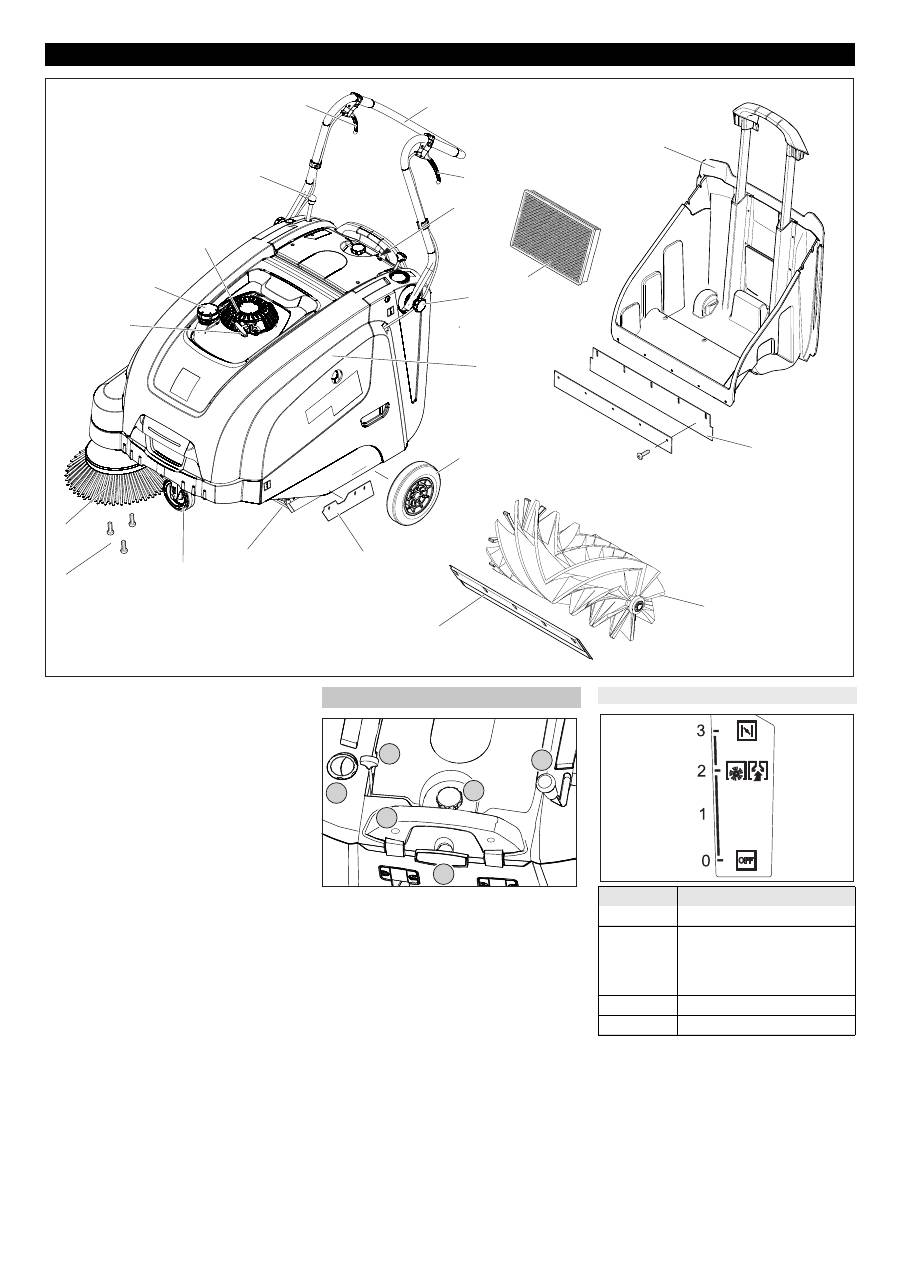 3

2

1

0

OFF