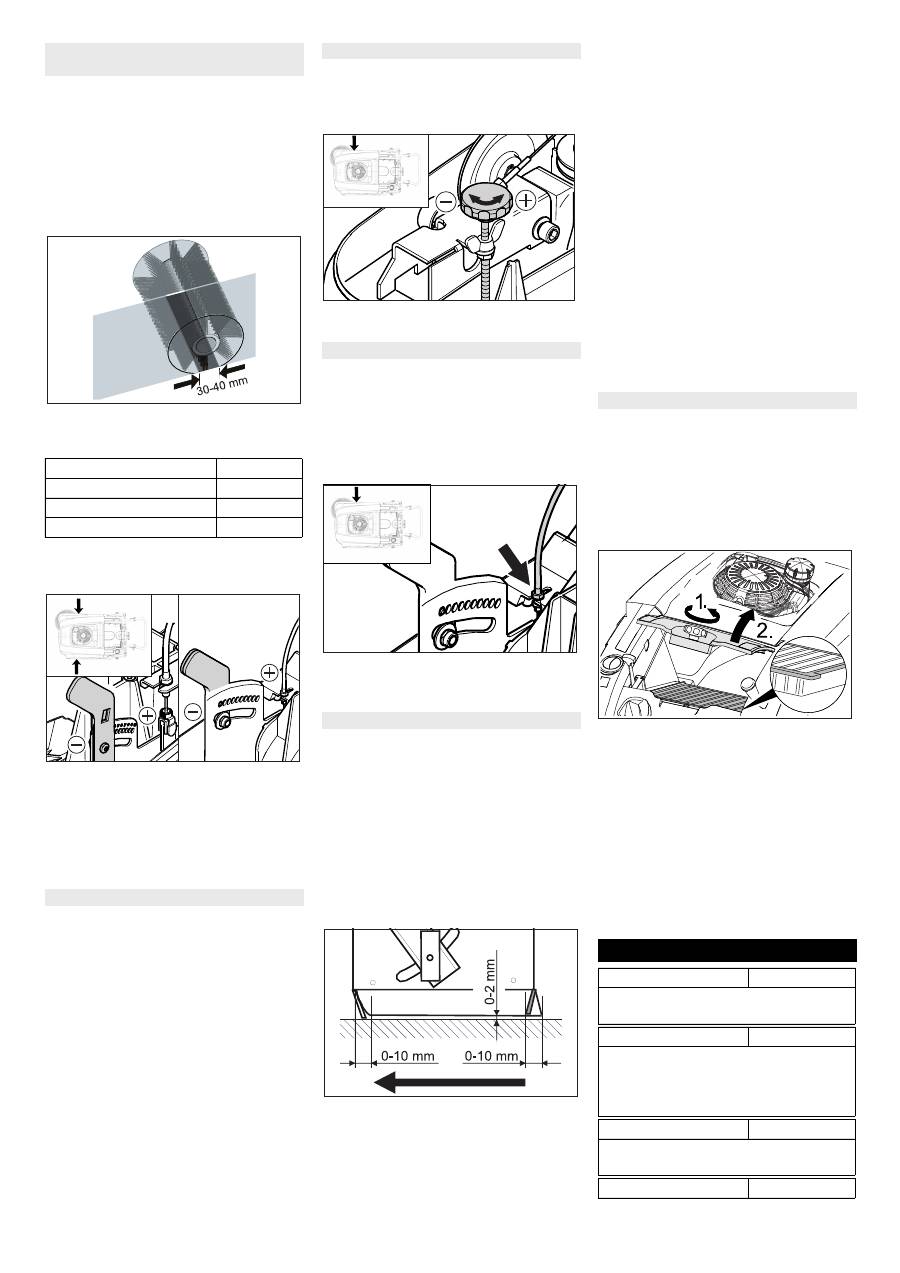 30-40 mm

1.

2.

0-2 mm

0-10 mm

0-10 mm