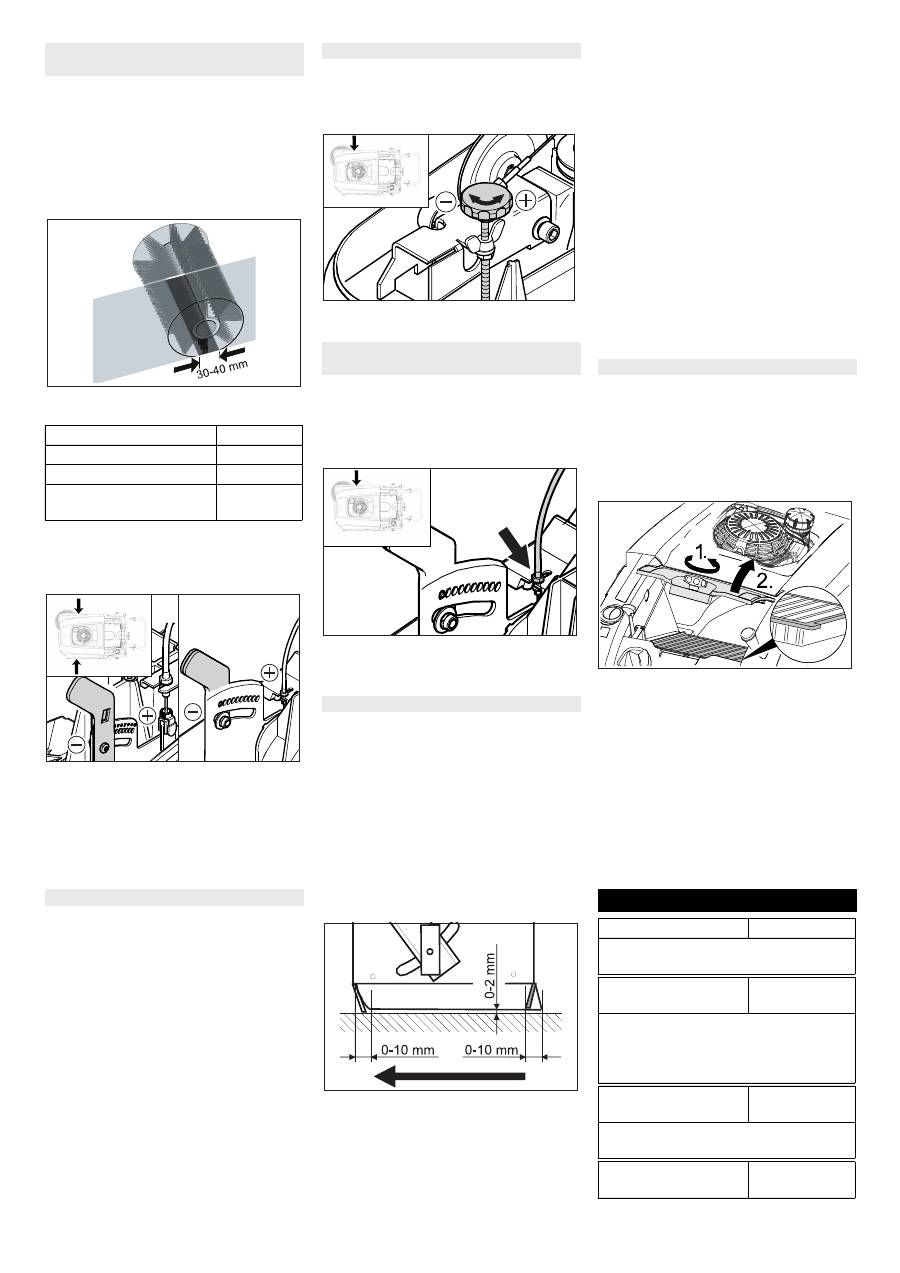 30-40 mm

1.

2.

0-2 mm

0-10 mm

0-10 mm