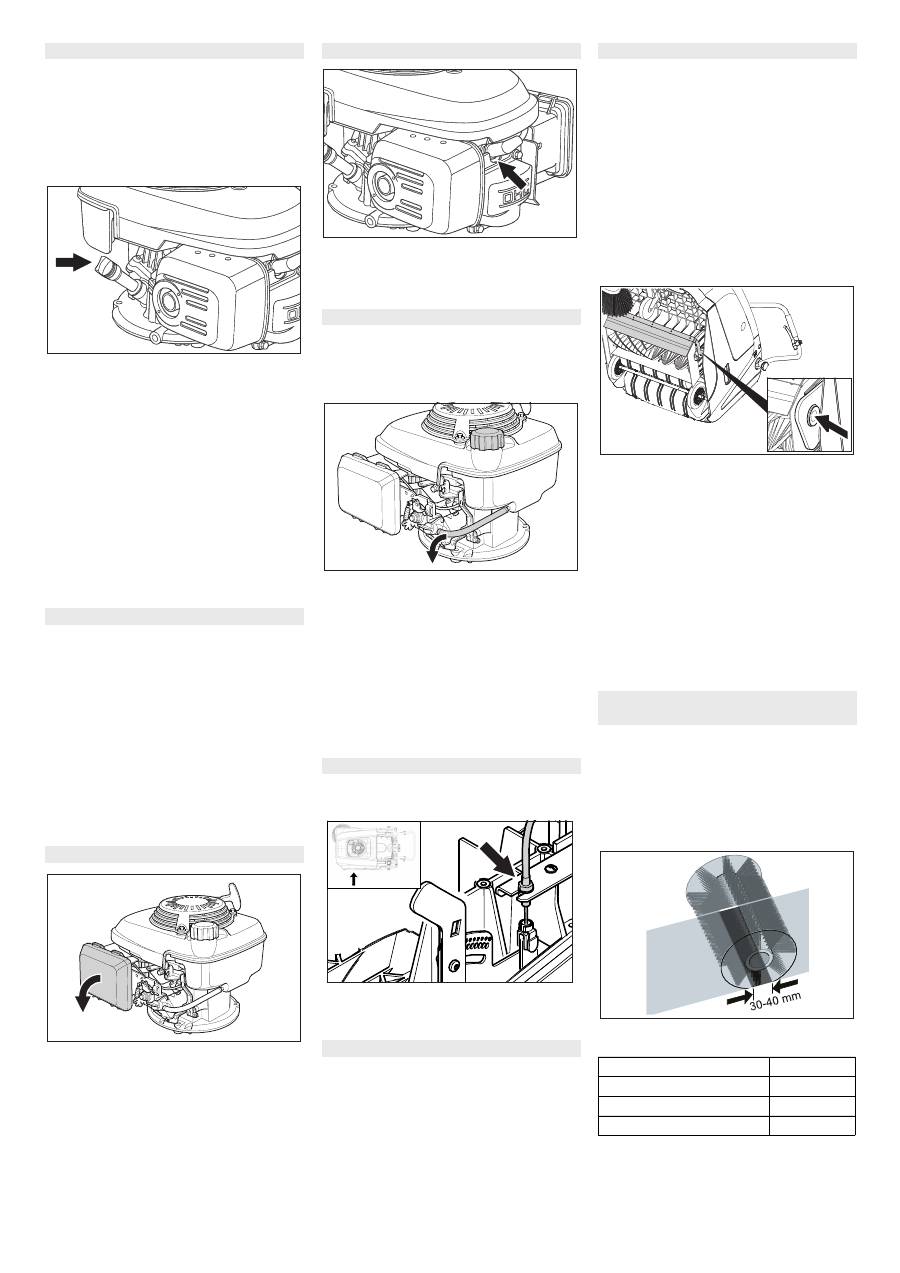 30-40 mm