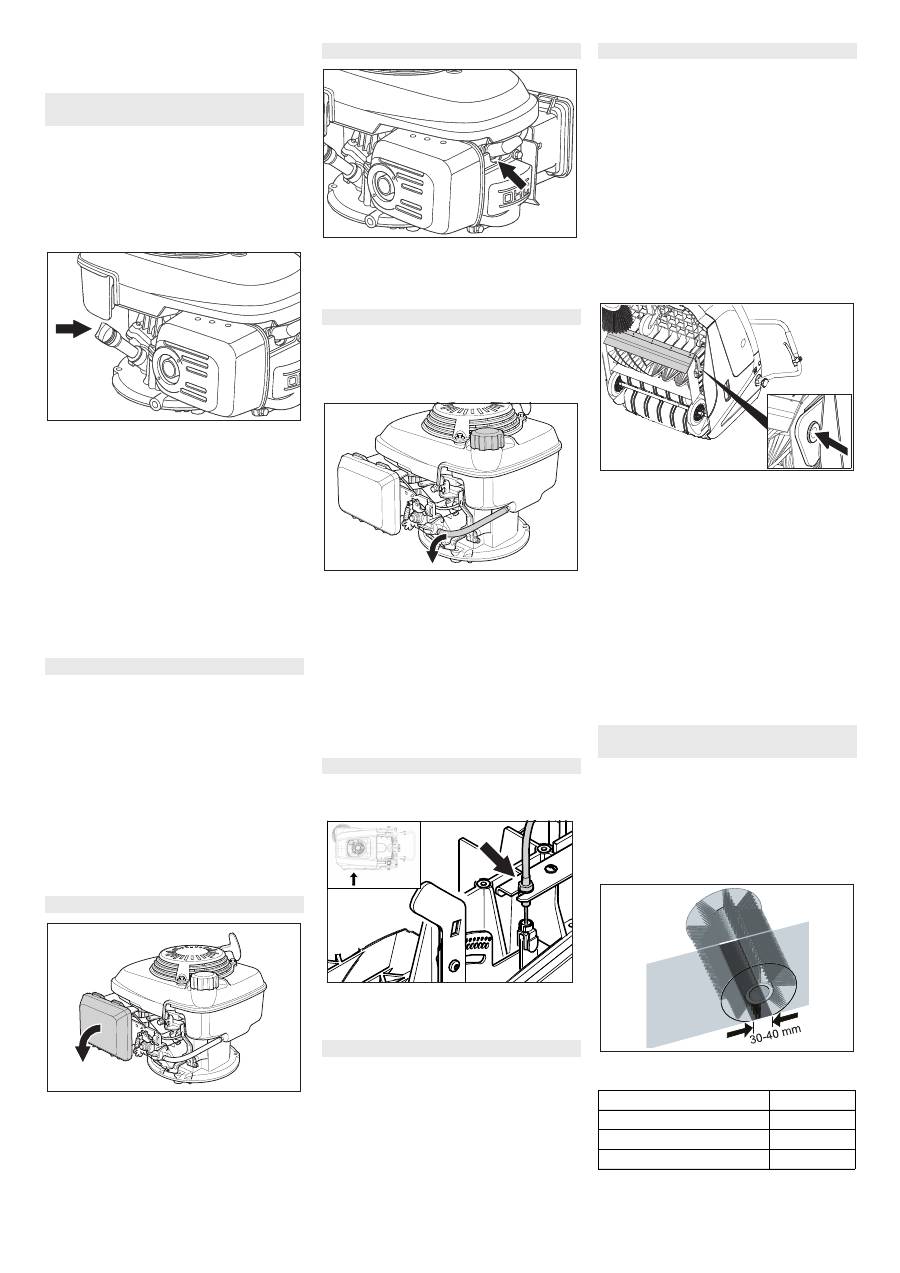 30-40 mm