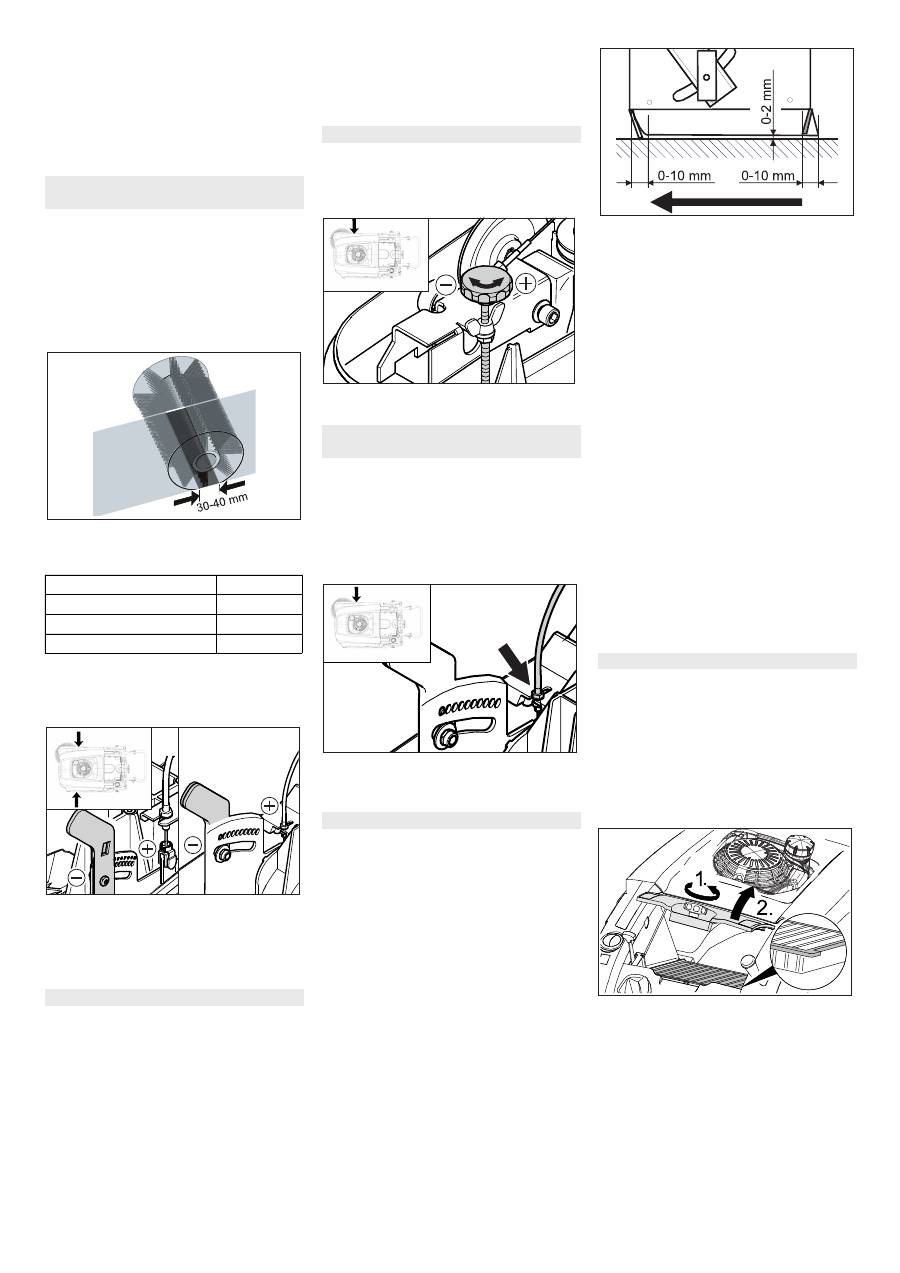 30-40 mm

0-2 mm

0-10 mm

0-10 mm

1.

2.