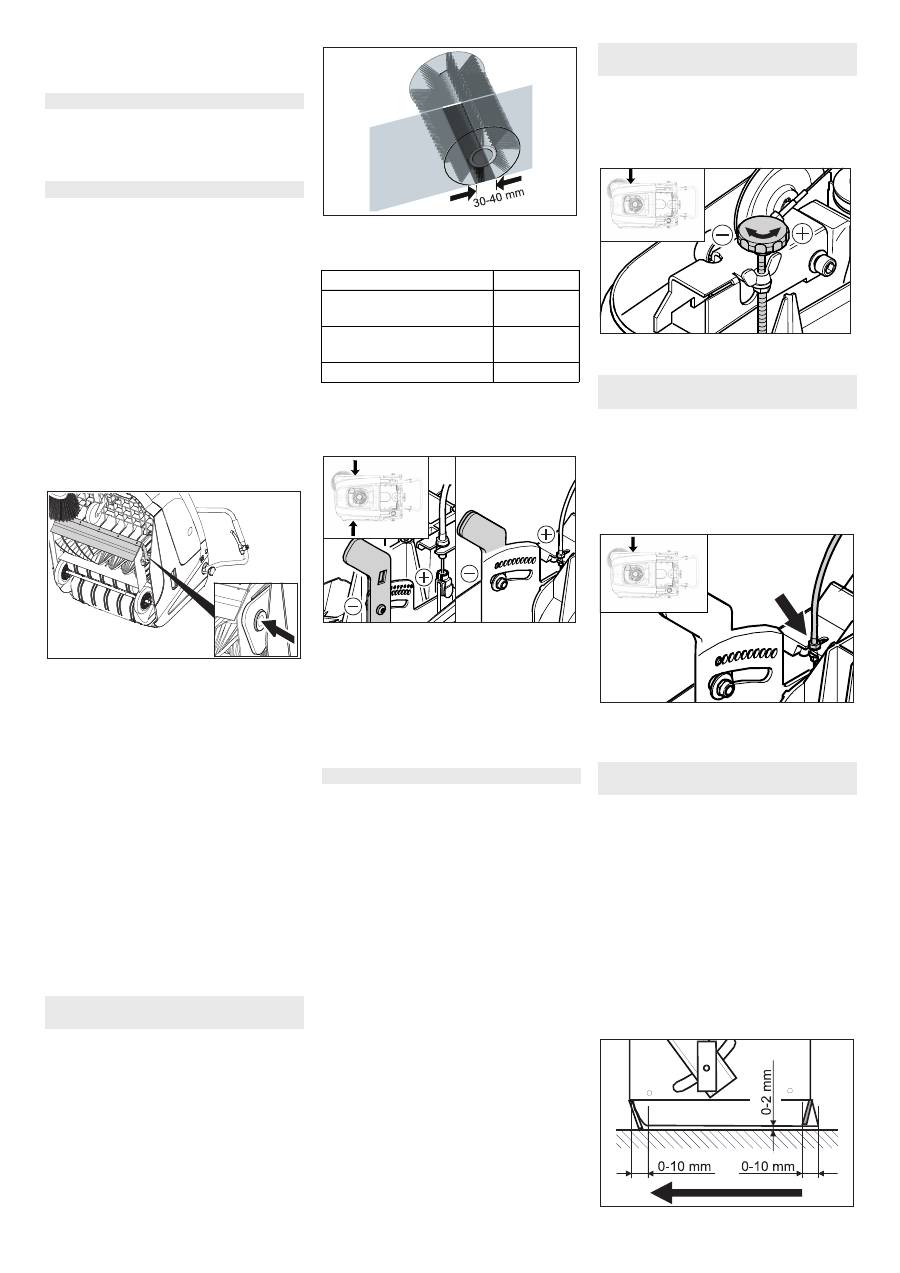 30-40 mm

0-2 mm

0-10 mm

0-10 mm