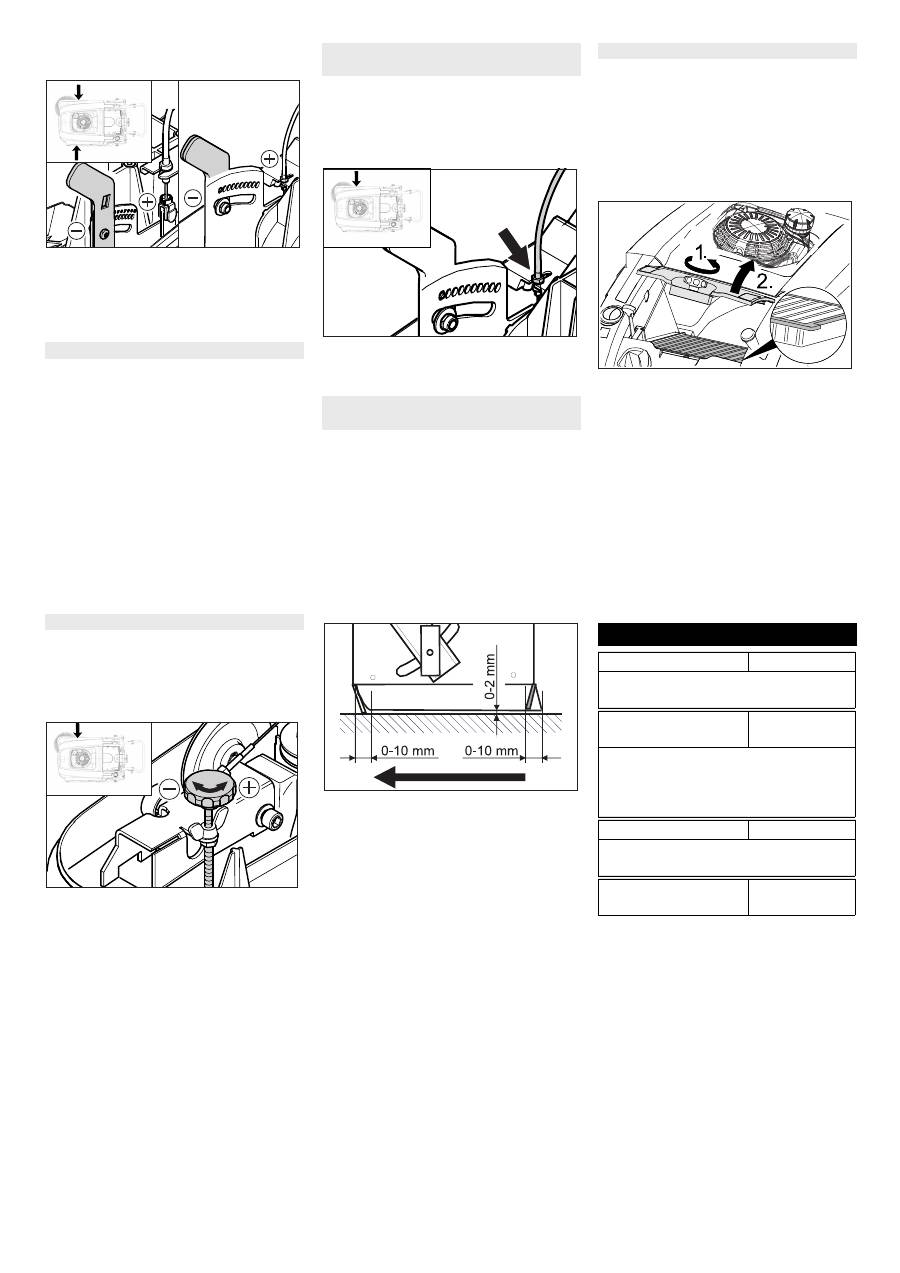 0-2 mm

0-10 mm

0-10 mm

1.

2.