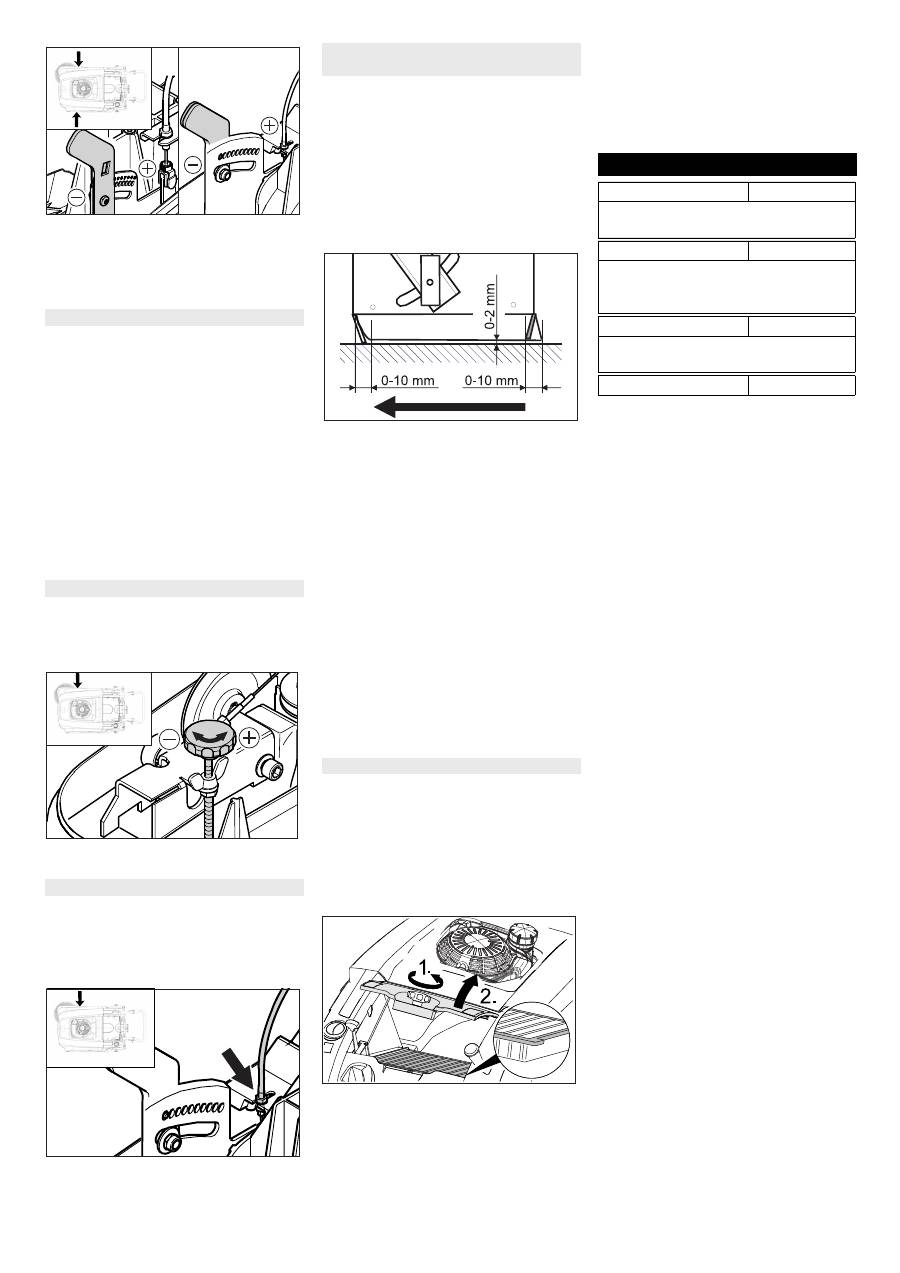 0-2 mm

0-10 mm

0-10 mm

1.

2.