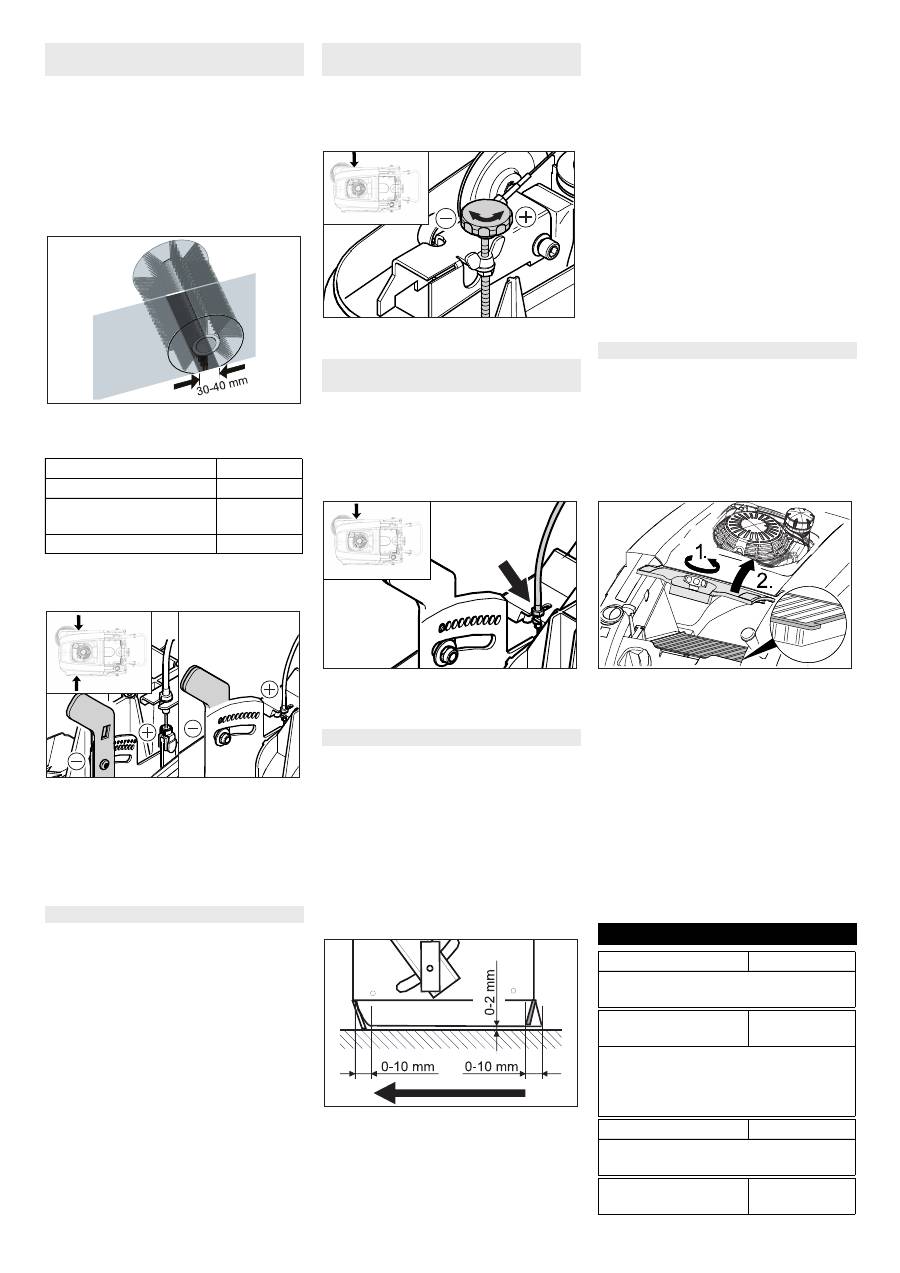 30-40 mm

0-2 mm

0-10 mm

0-10 mm

1.

2.