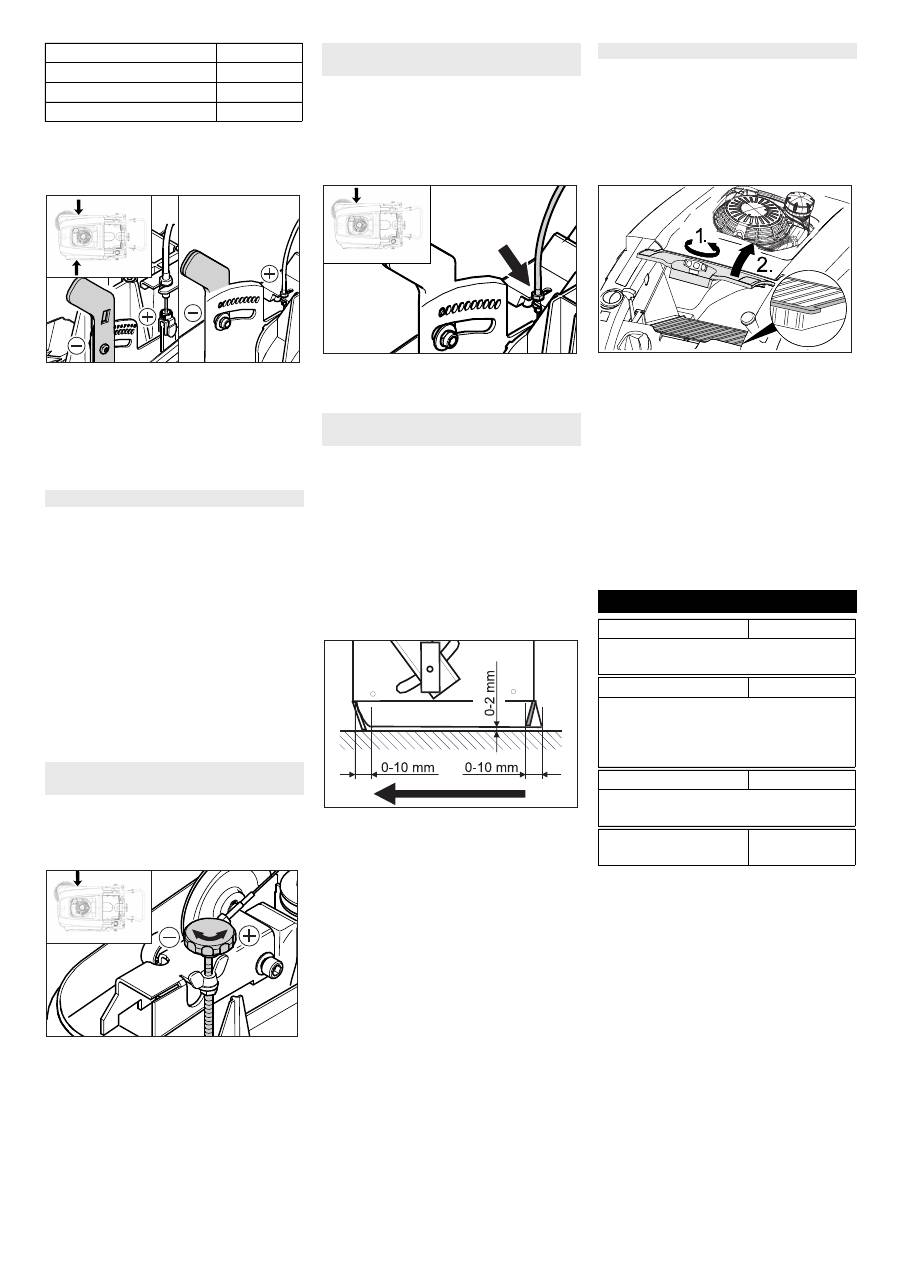 1.

2.

0-2 mm

0-10 mm

0-10 mm