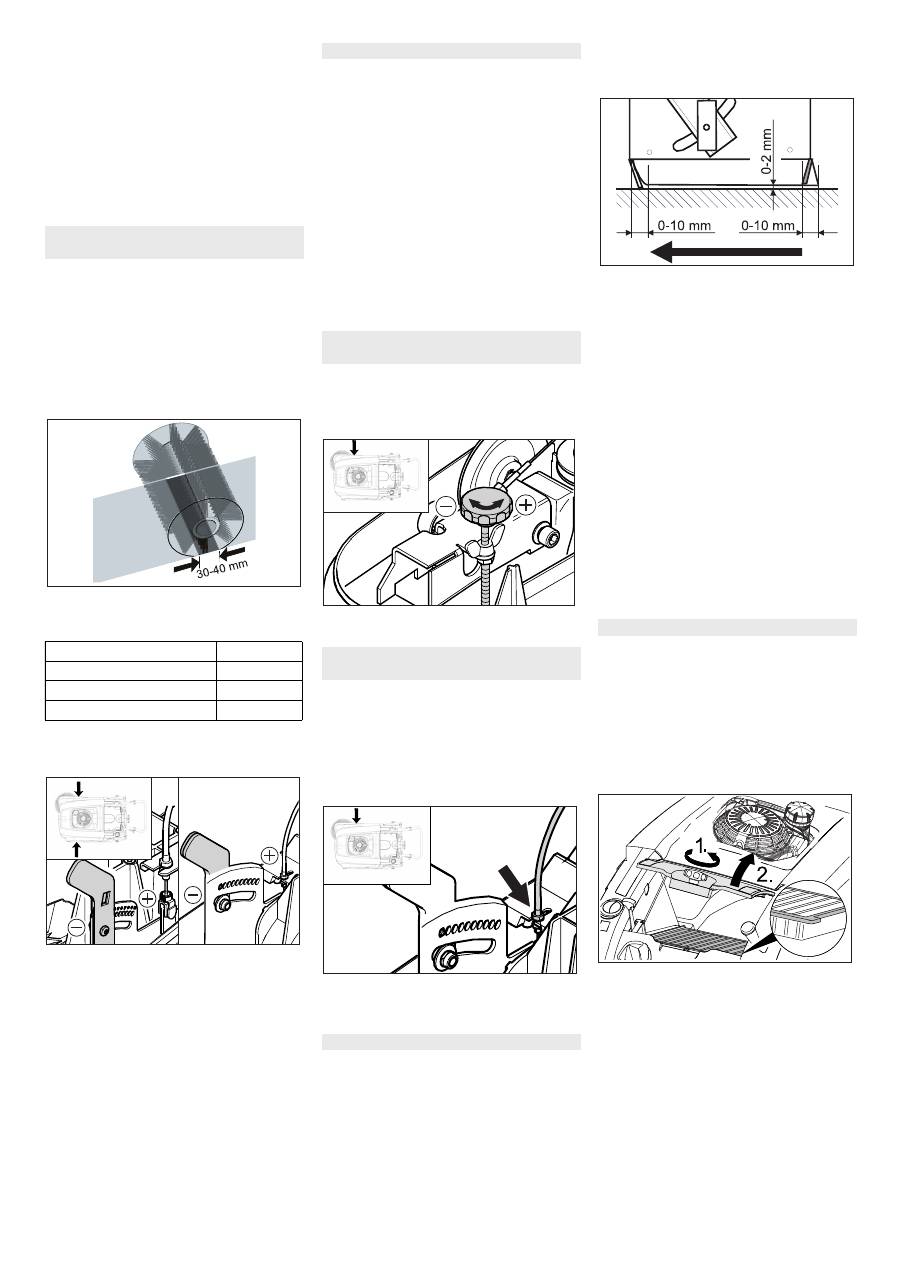 30-40 mm

0-2 mm

0-10 mm

0-10 mm

1.

2.