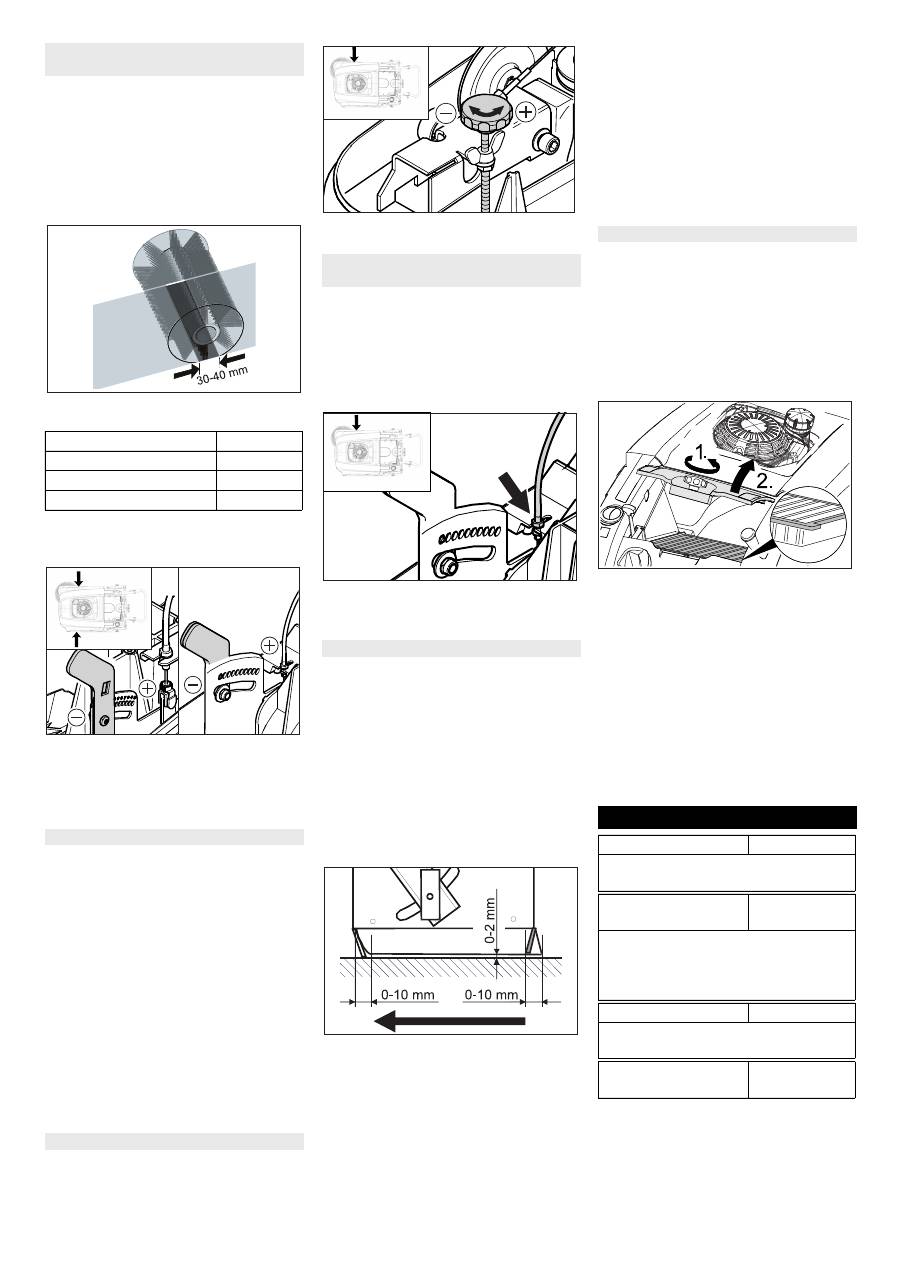 30-40 mm

1.

2.

0-2 mm

0-10 mm

0-10 mm