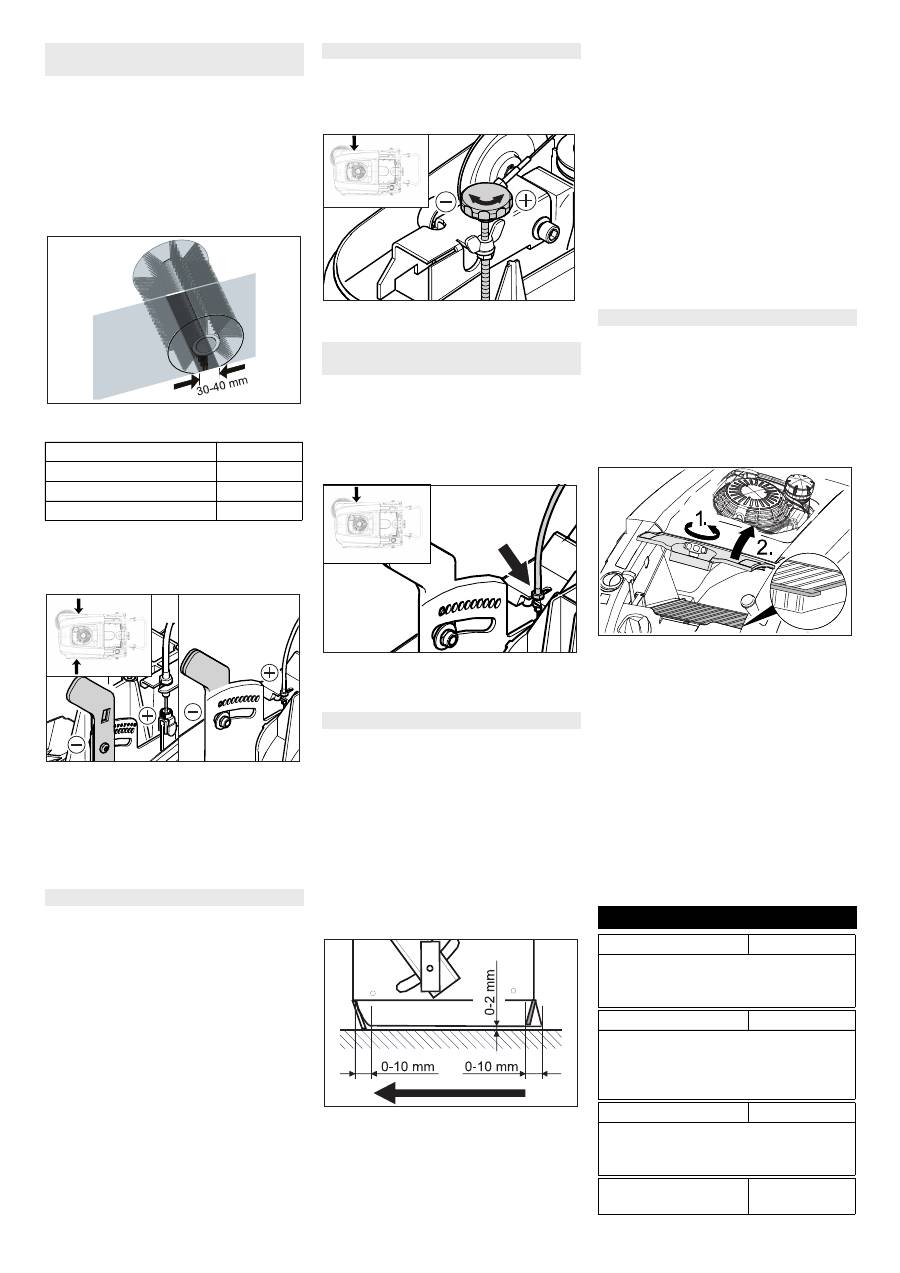 30-40 mm

0-2 mm

0-10 mm

0-10 mm

1.

2.