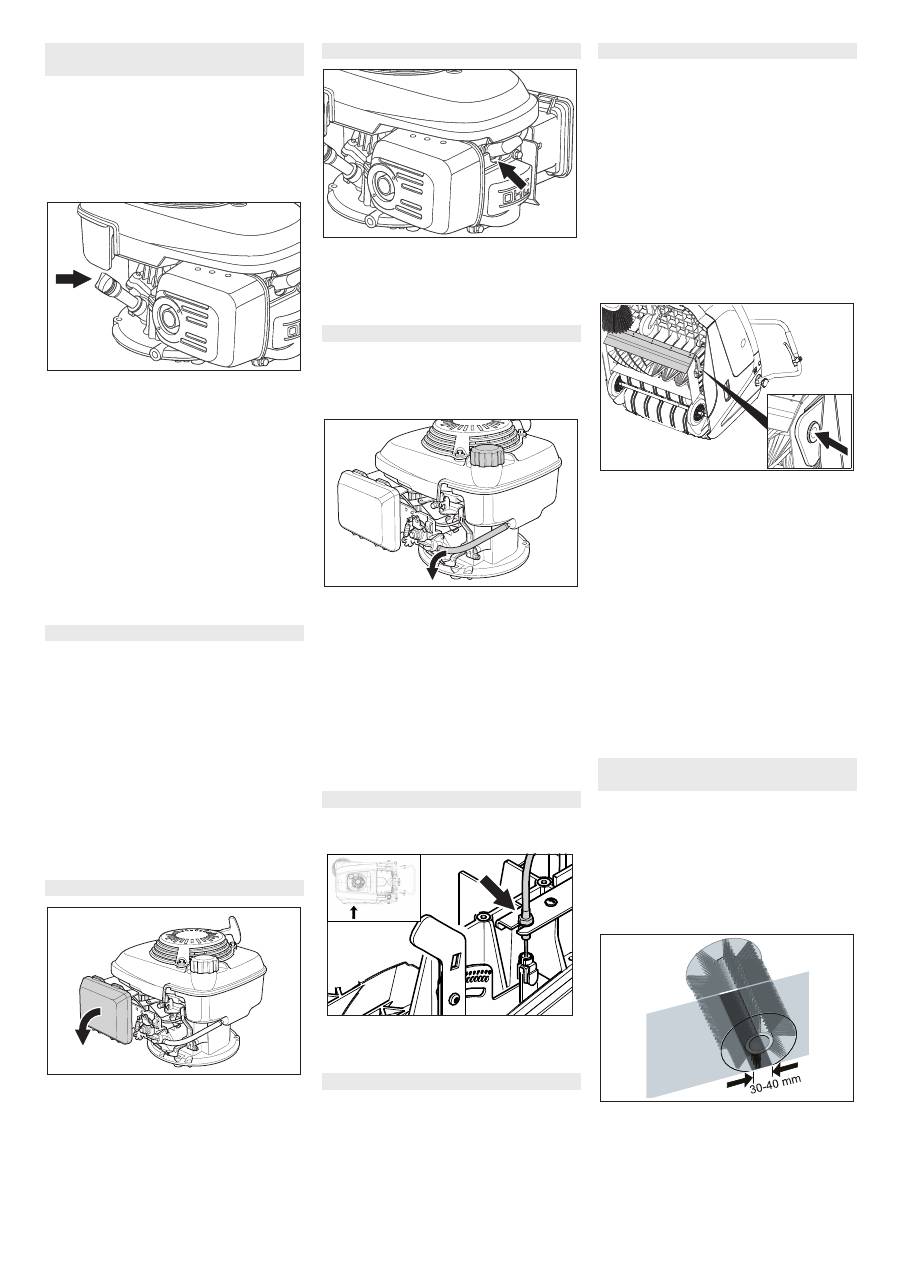 30-40 mm