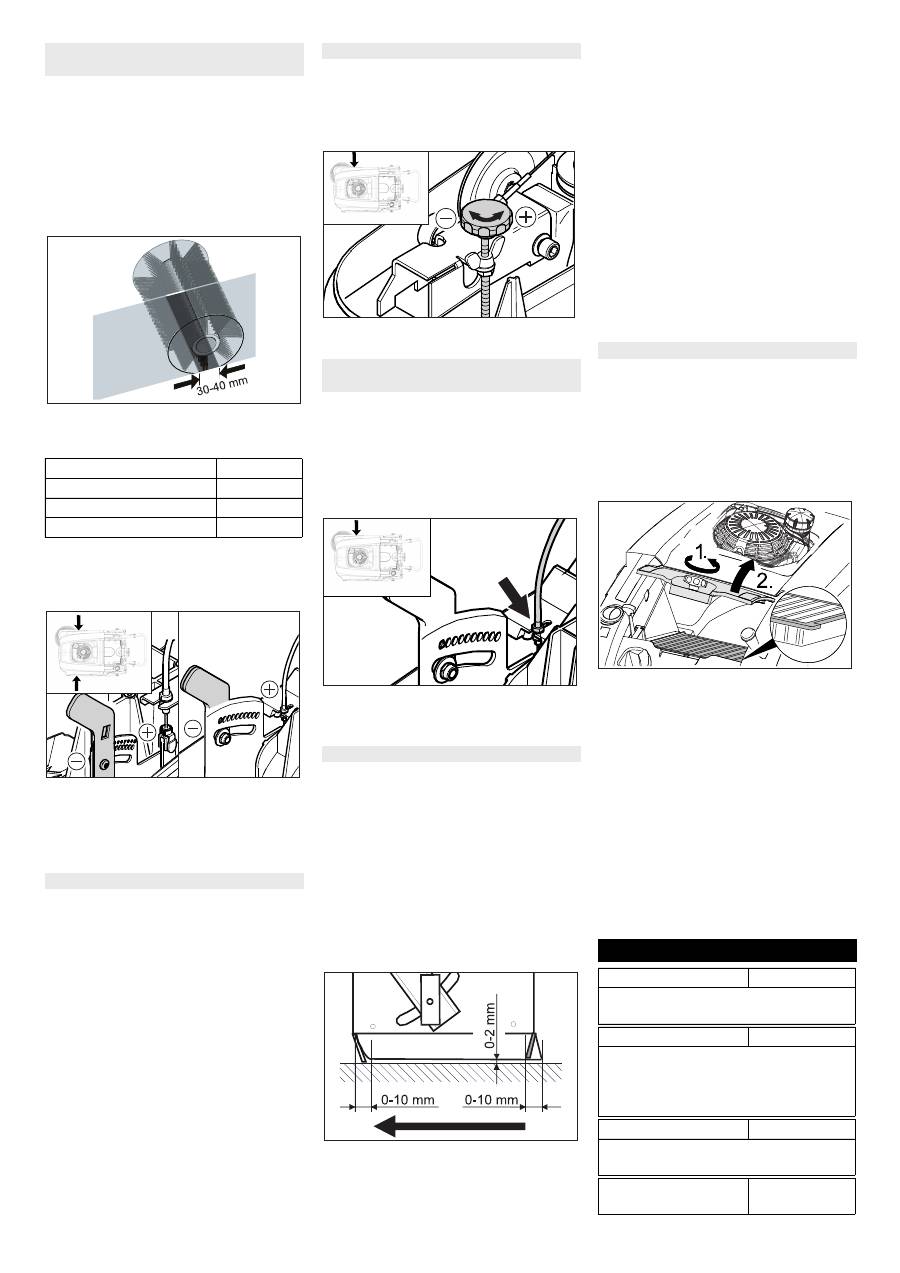 30-40 mm

1.
2.

0-2 mm
0-10 mm
0-10 mm