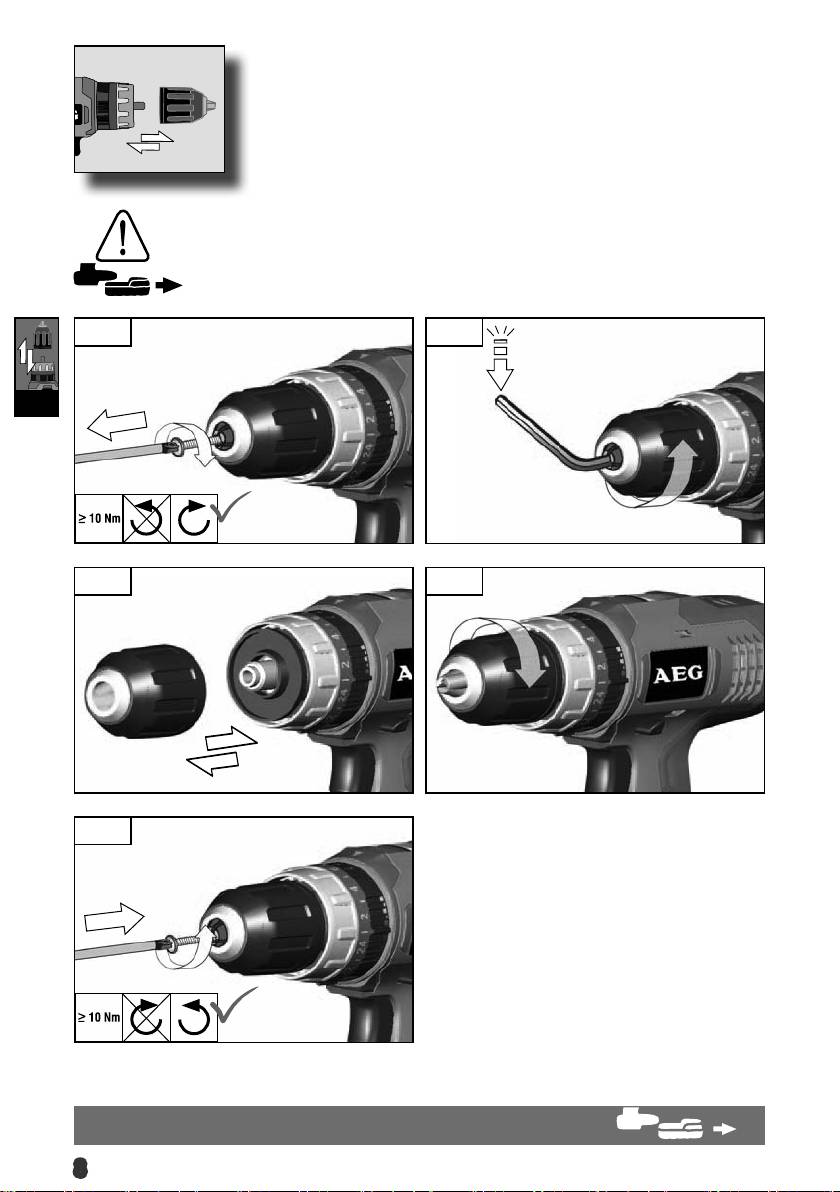 ≥ 10 Nm

AEG

AEG

≥ 10 Nm

8