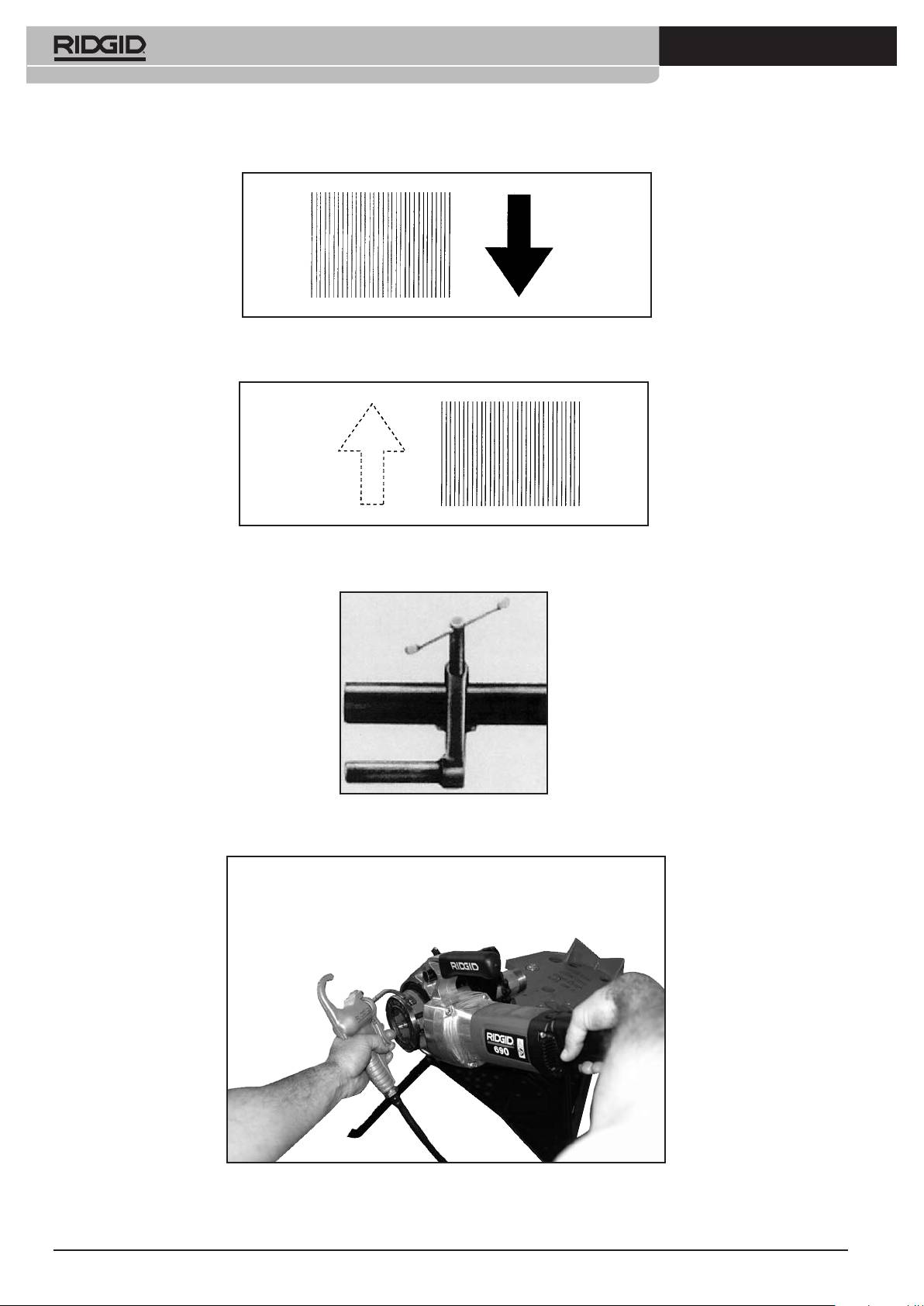 RIDGID

RIDGID

RIDGID
690