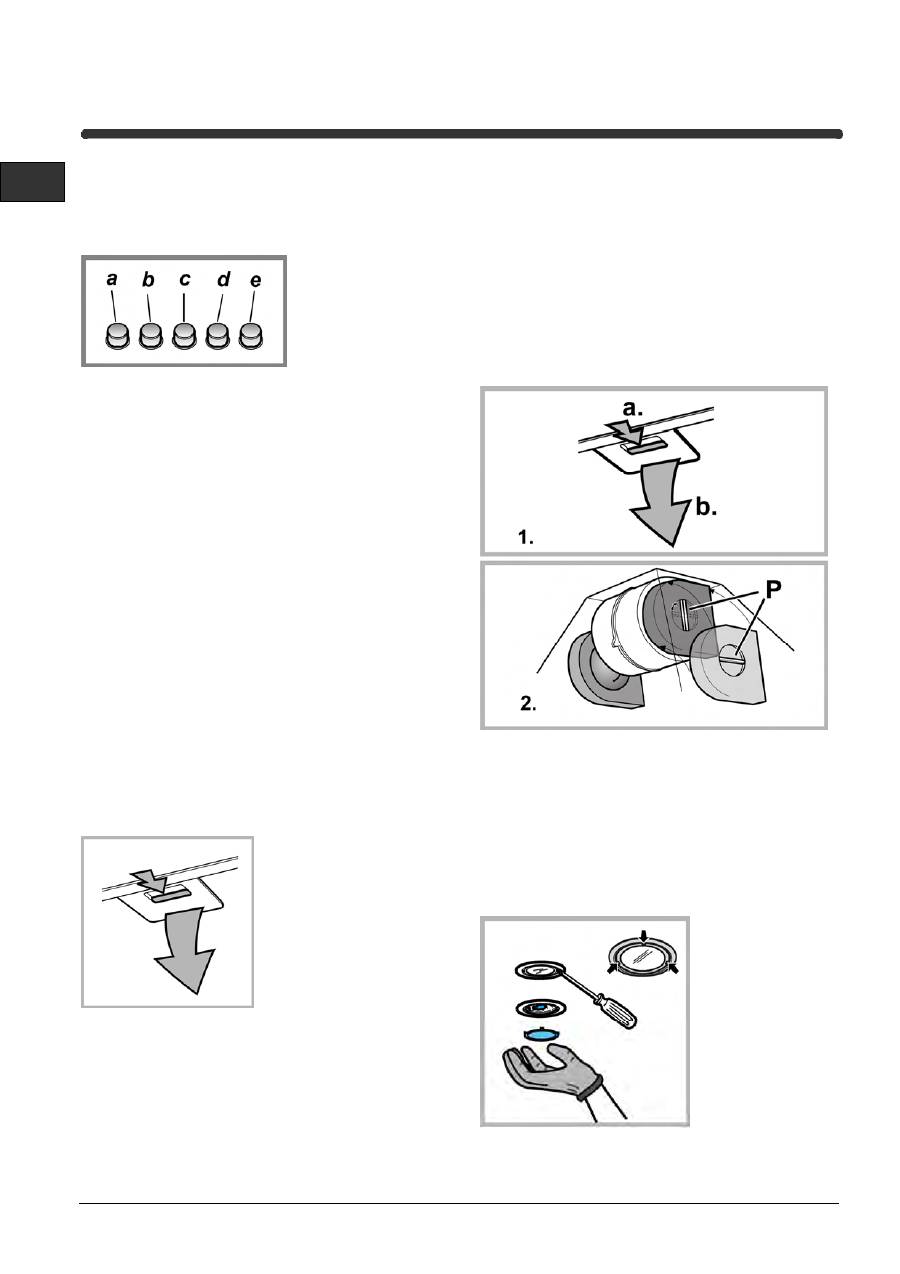 a b c d e

a.

b.

1.

P

2.