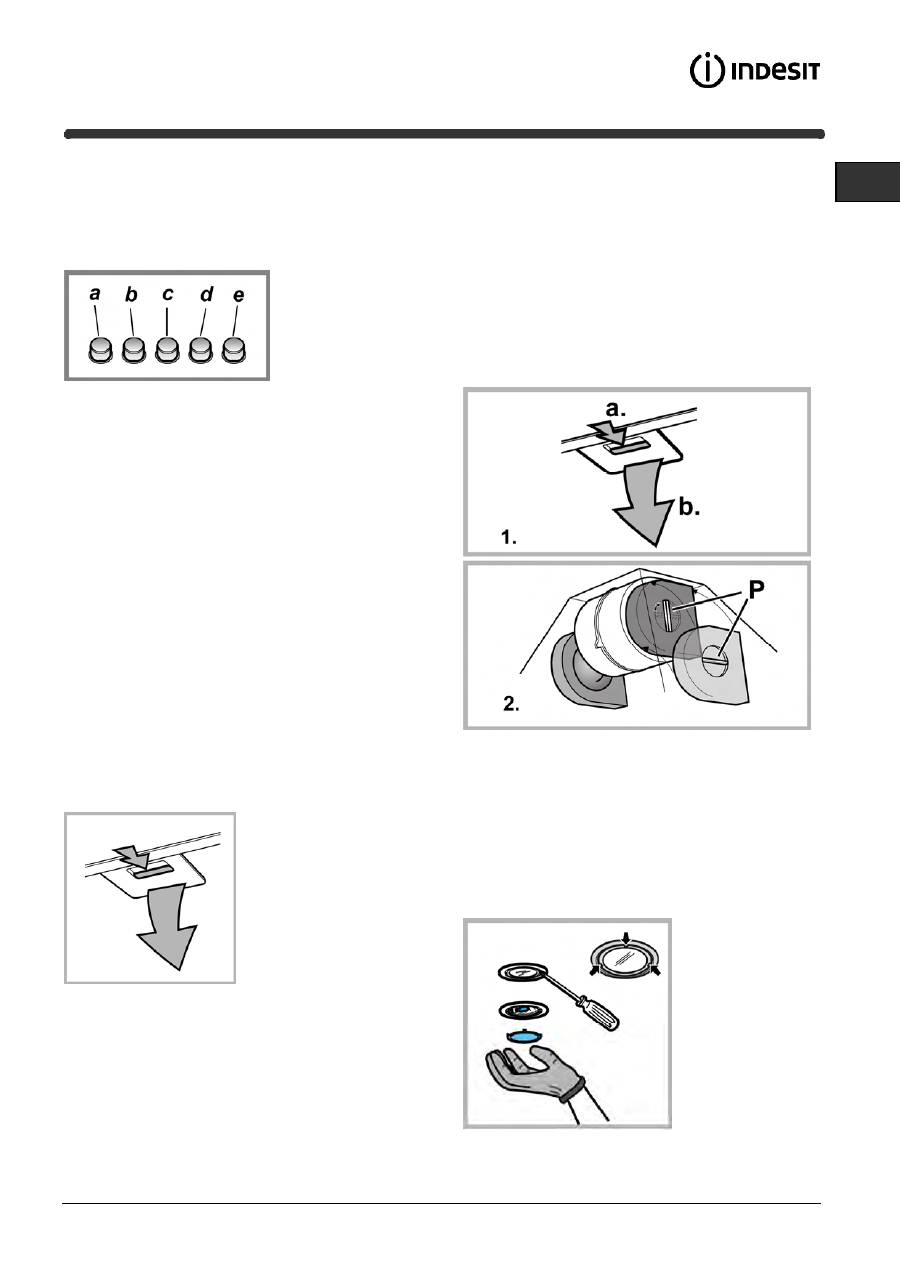 INDESIT

a b c d e

a.

b.

1.

P

2.