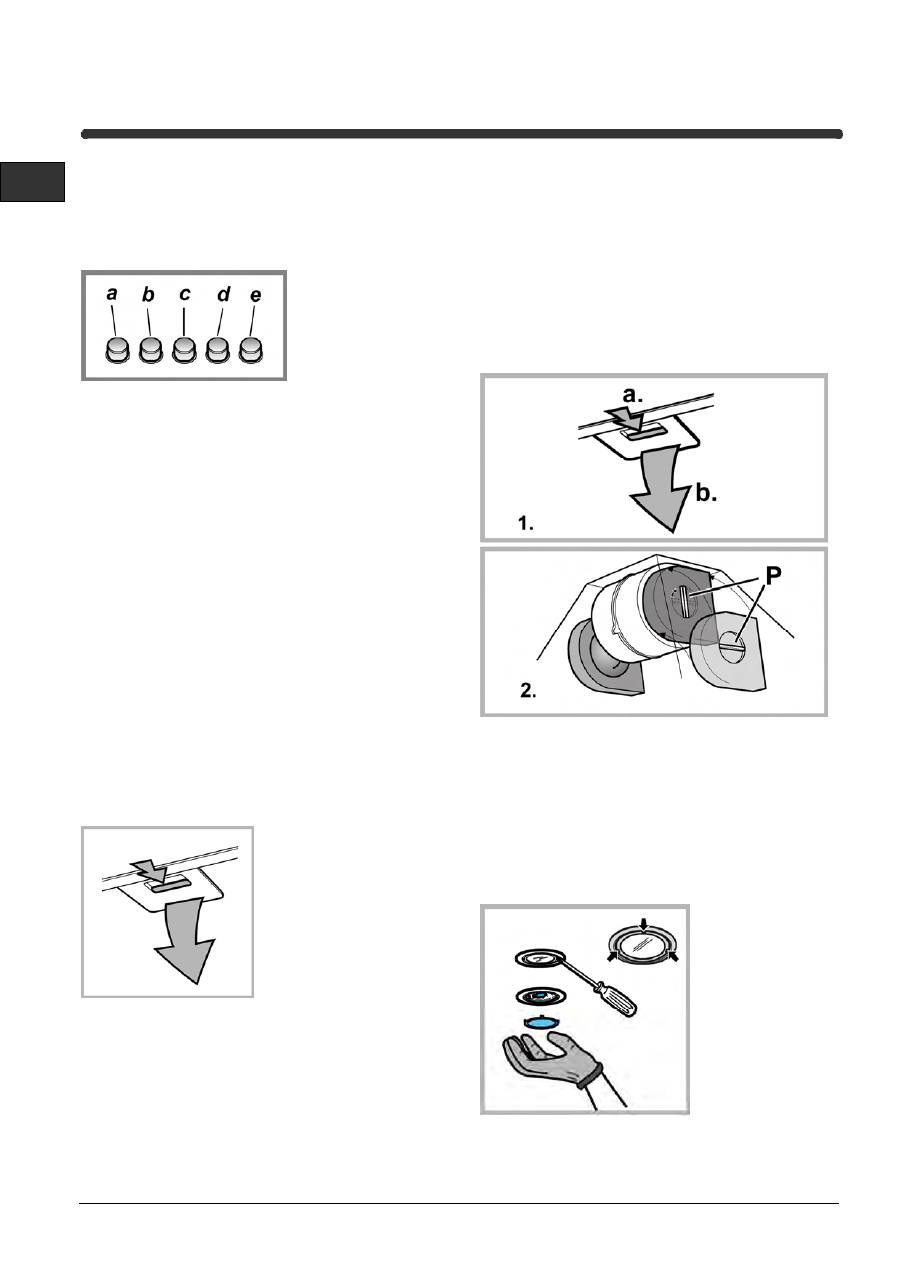 a b c d e

a.

b.

1.

P

2.