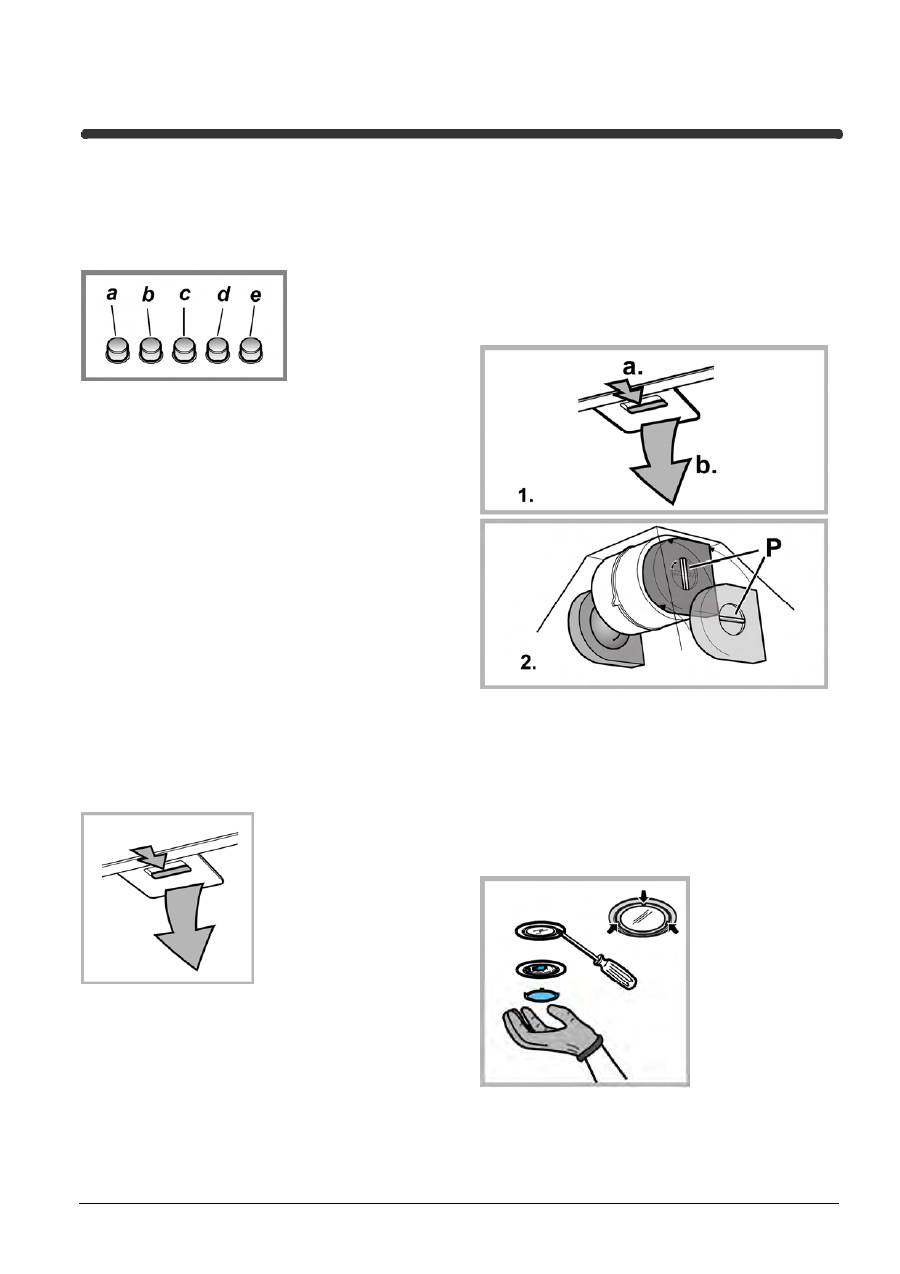 a b c d e

a.

b.

1.

P

2.