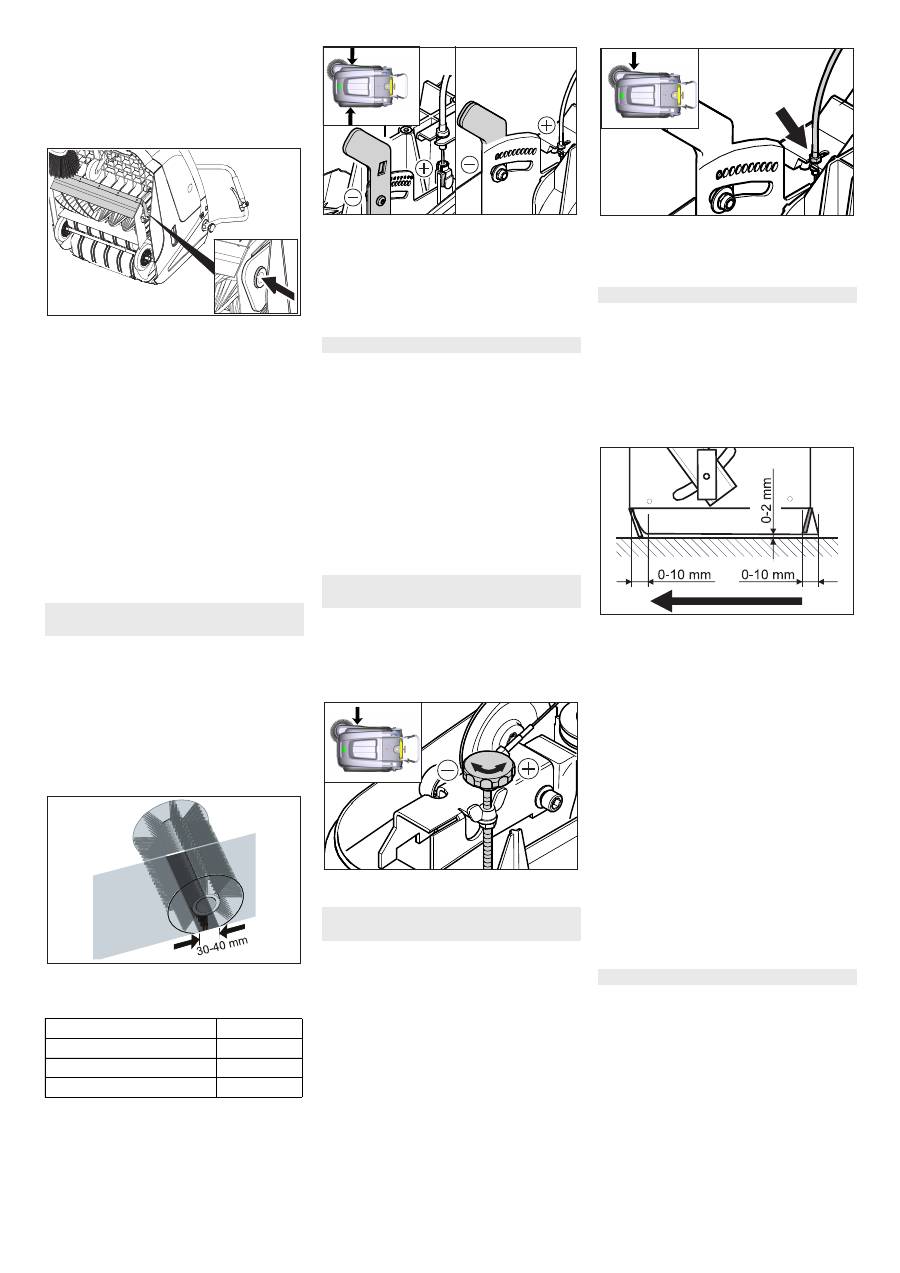 30-40 mm

0-2 mm
0-10 mm
0-10 mm