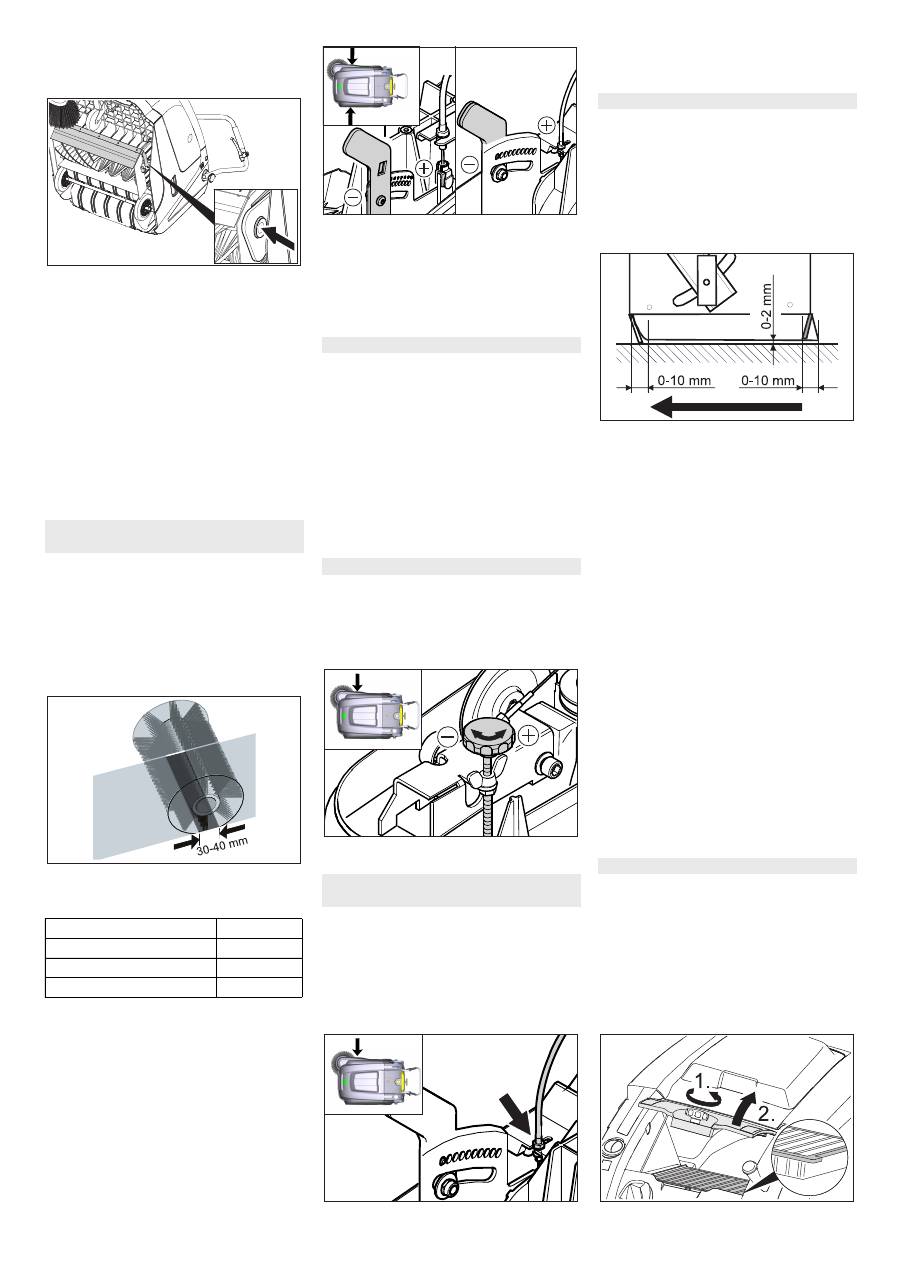 30-40 mm

0-2 mm
0-10 mm
0-10 mm

1.
2.