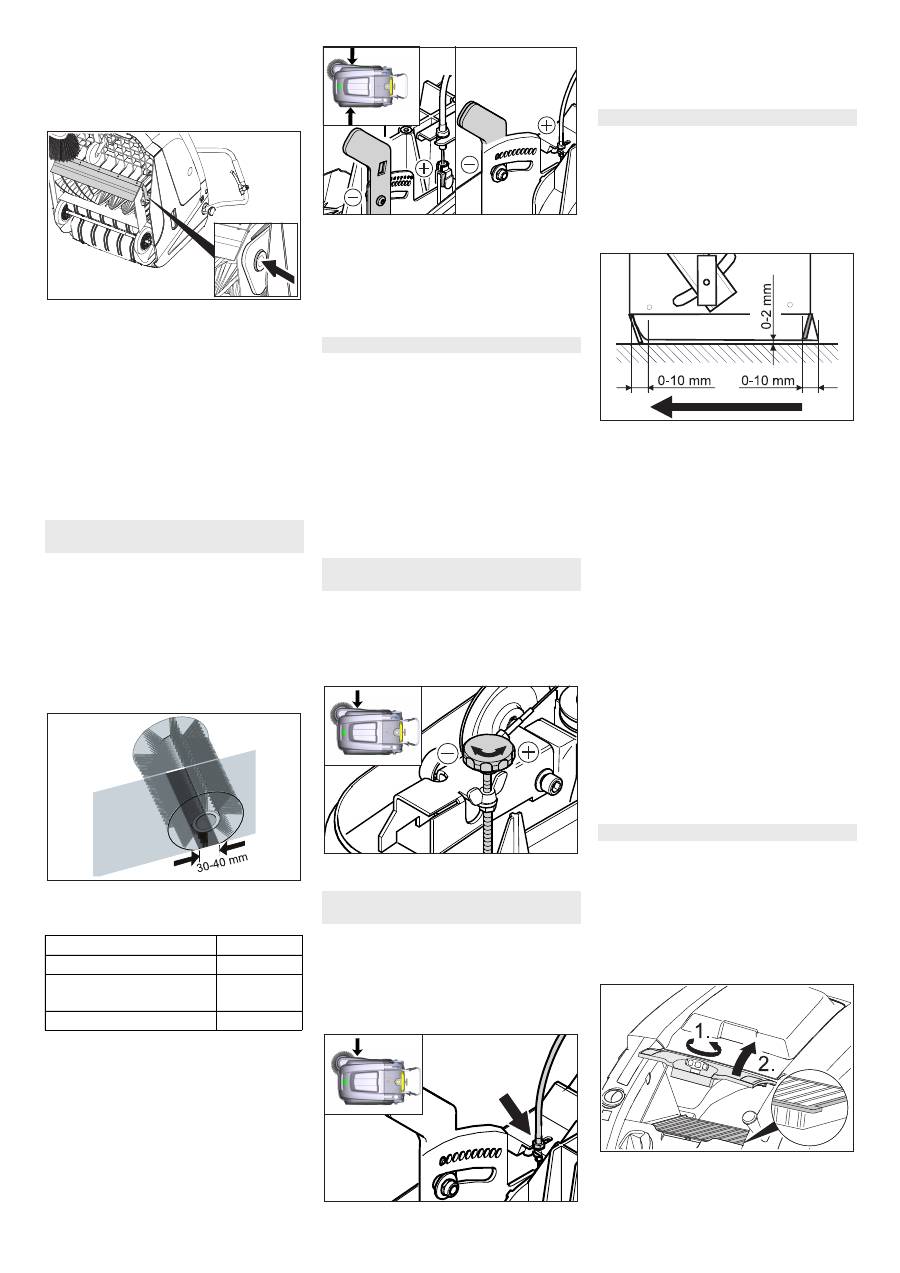 30-40 mm

0-2 mm

0-10 mm

0-10 mm

1.

2.