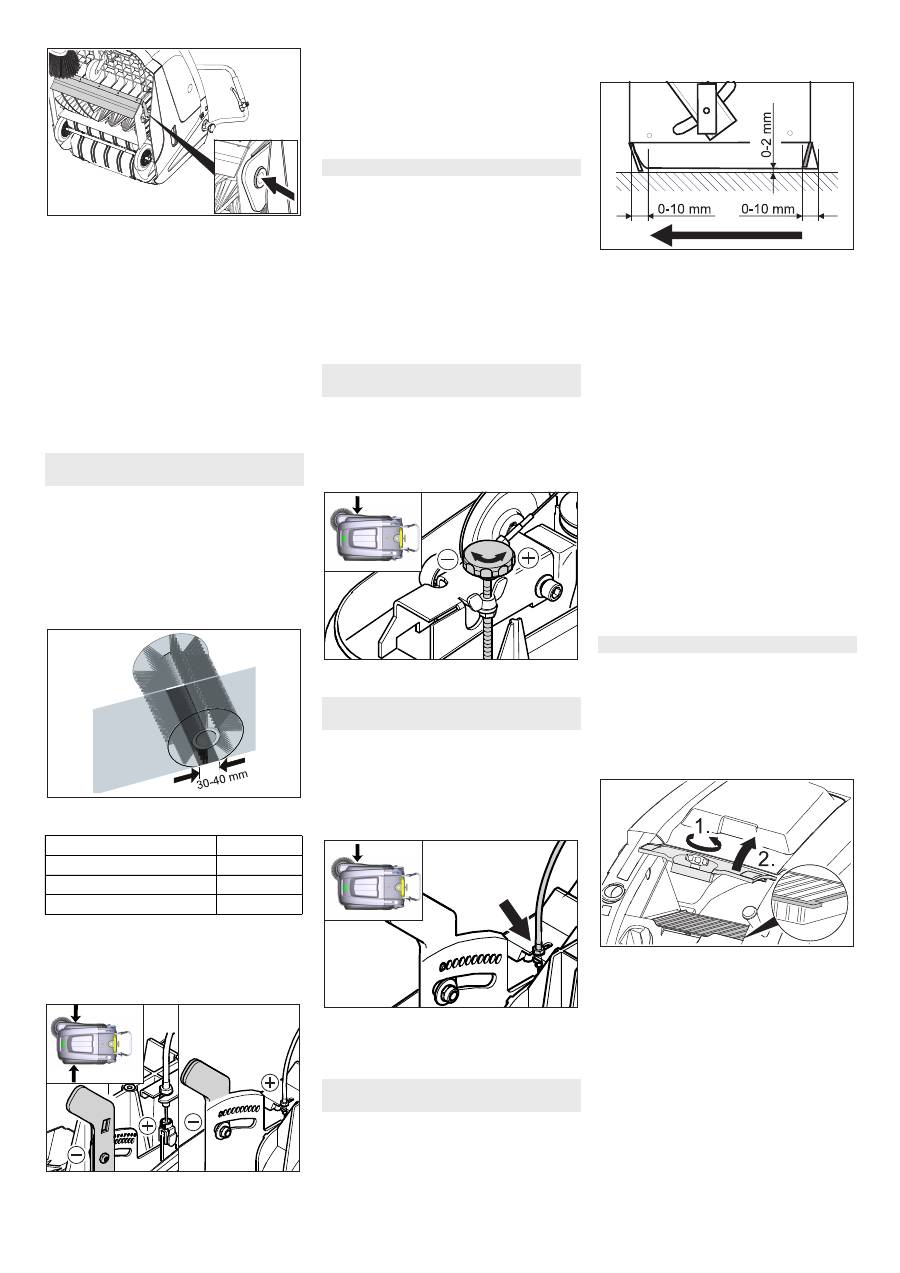 30-40 mm

0-2 mm

0-10 mm

0-10 mm

1.

2.